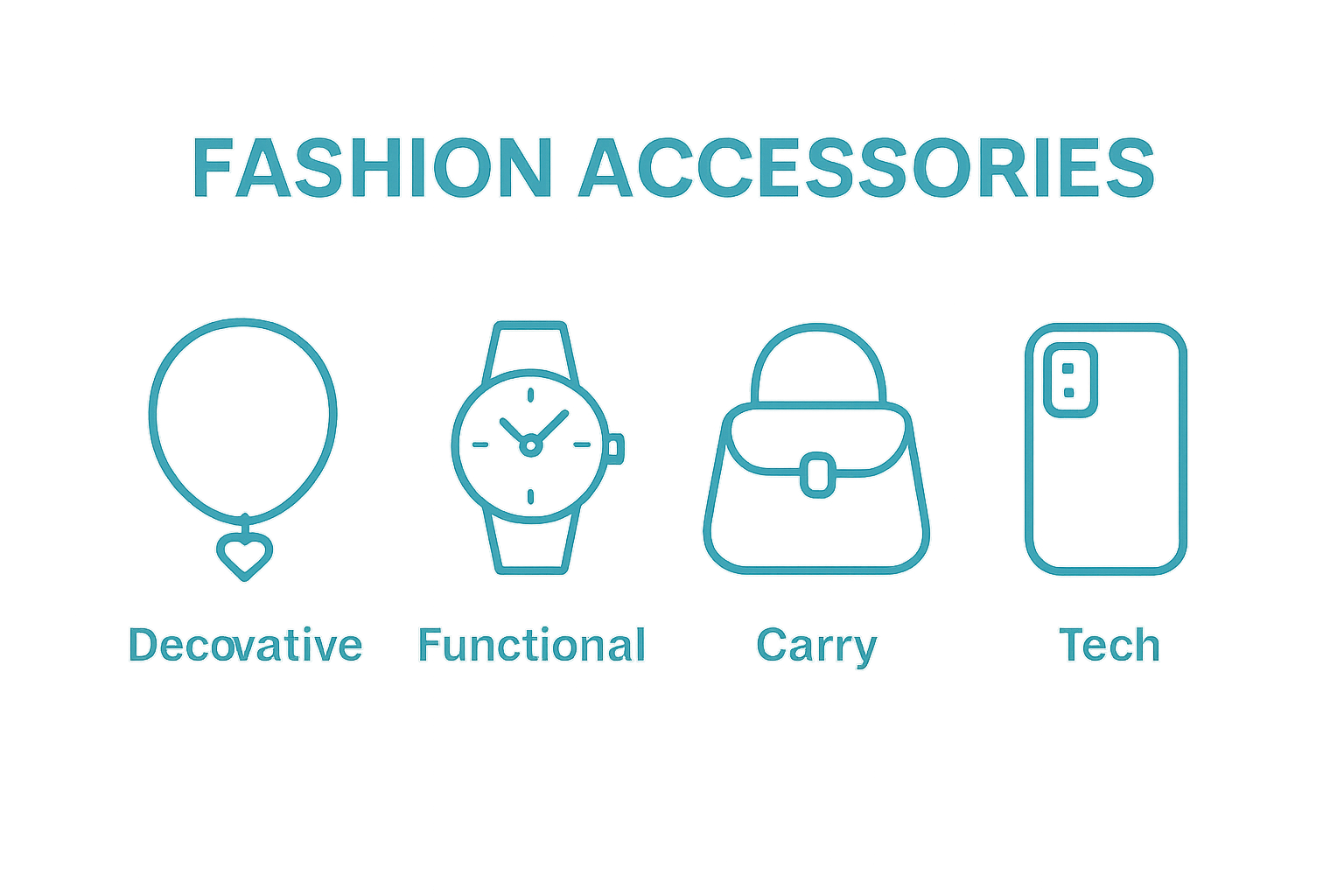 FASHION ACCESSORIES

Decovative Functional Carry Tech