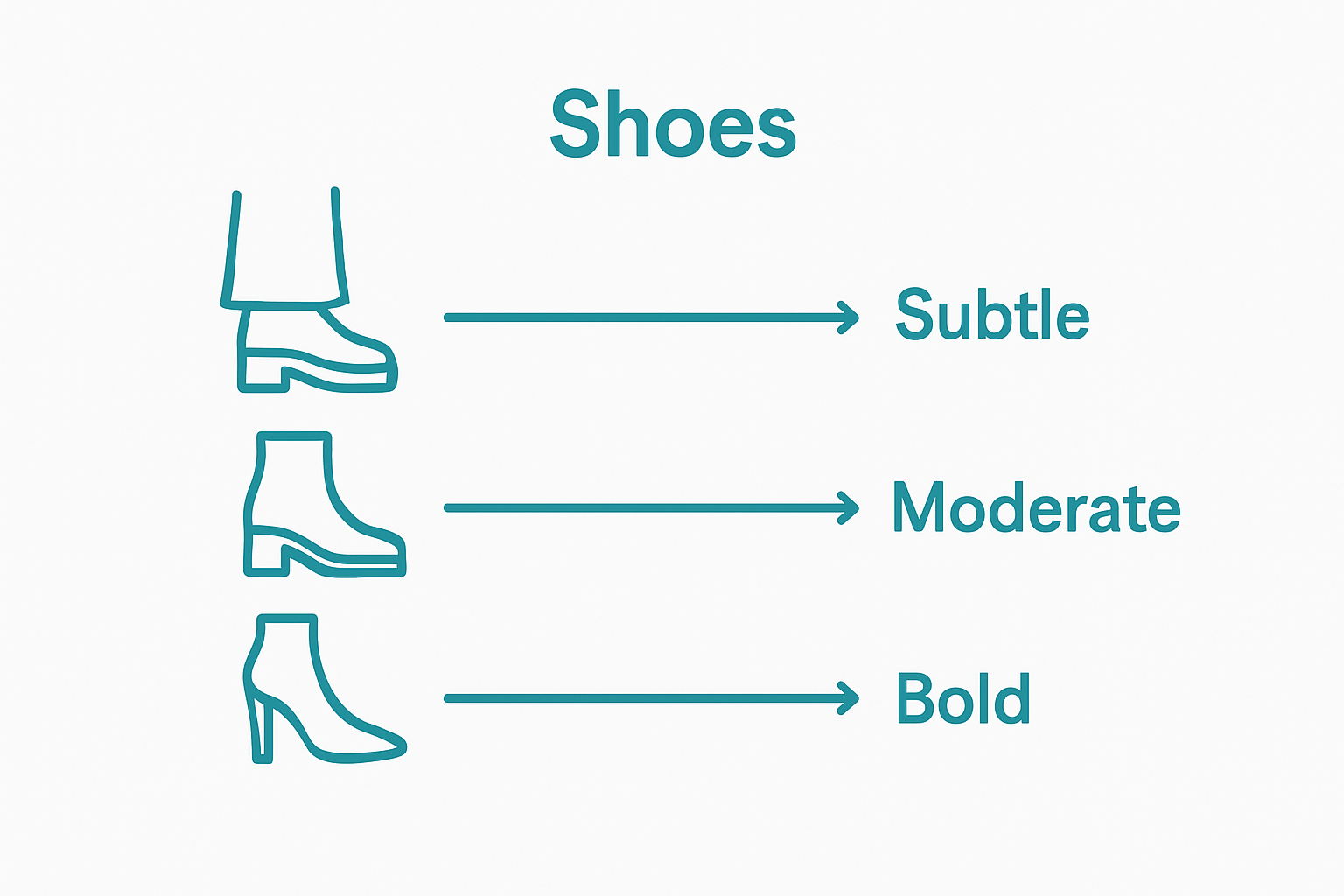 Shoes

Subtle

Moderate

Bold