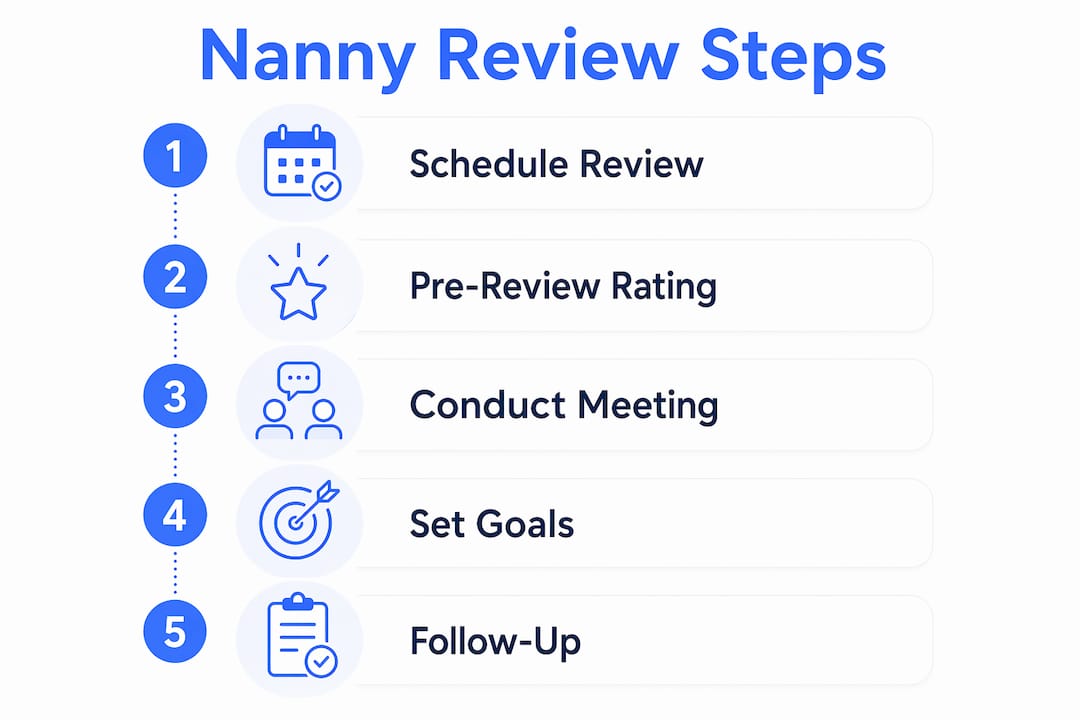 Nanny Review Steps

1 Schedule Review

2 Pre-Review Rating

3 Conduct Meeting

4 Set Goals

5 Follow-Up