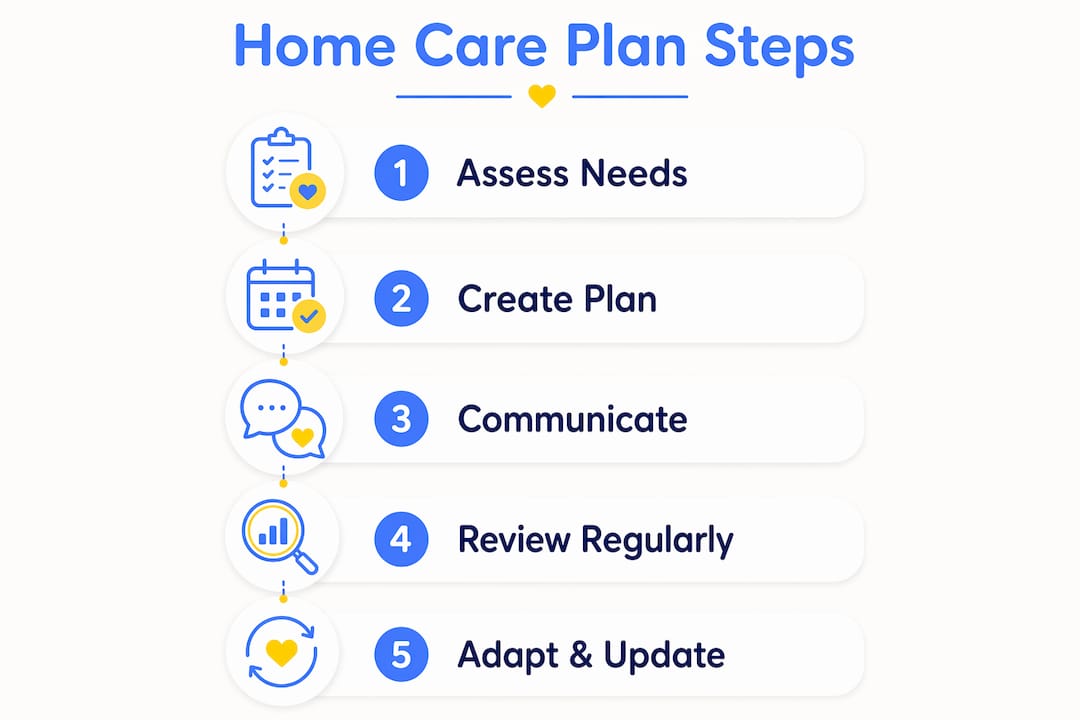 Home Care Plan Steps

1 Assess Needs

2 Create Plan

3 Communicate

4 Review Regularly

5 Adapt & Update