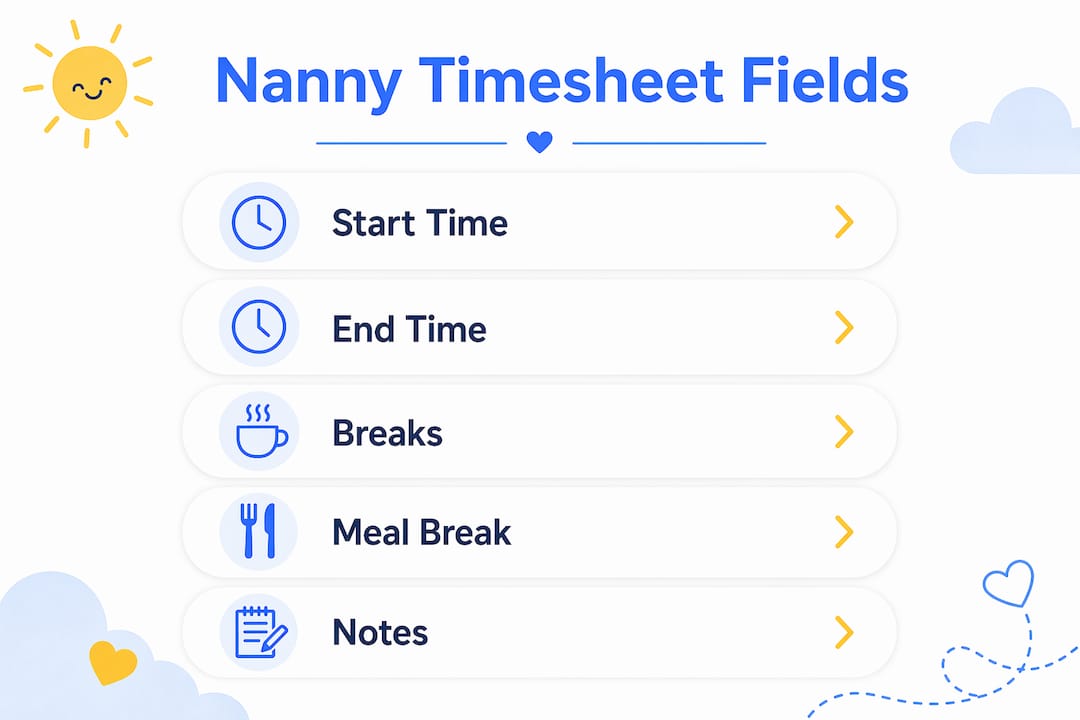 Nanny Timesheet Fields

Start Time

End Time

Breaks

Meal Break

Notes