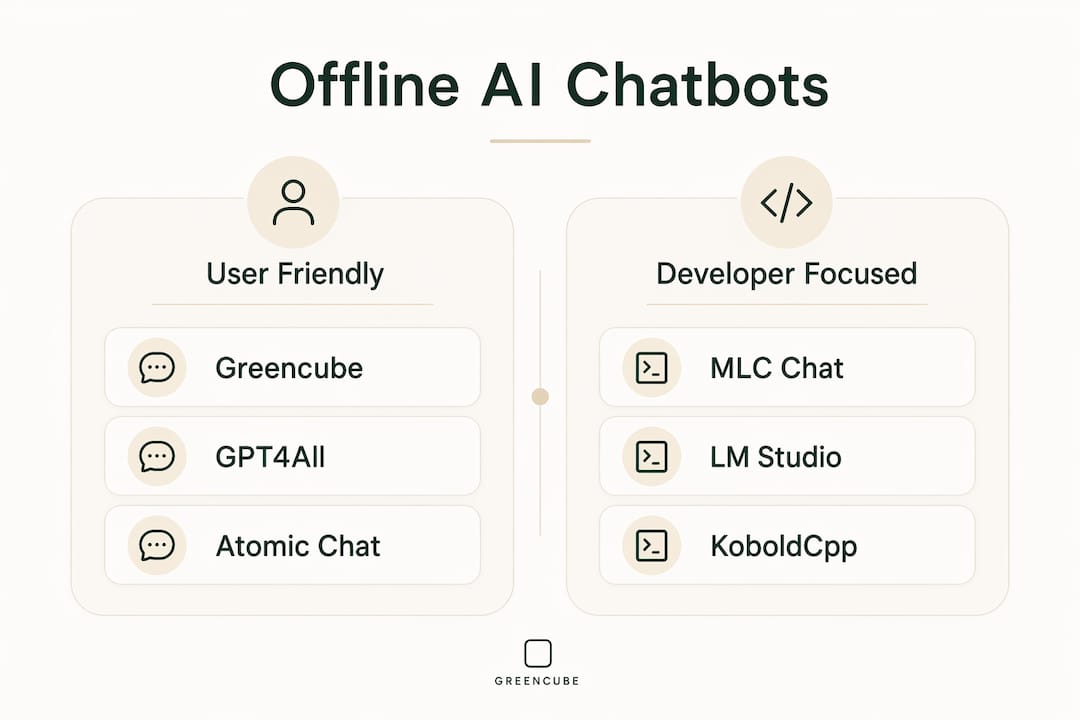 Offline AI Chatbots

User Friendly

Greencube

GPT4All

Atomic Chat

Developer Focused

MLC Chat

LM Studio

KoboldCpp

GREENCUBE