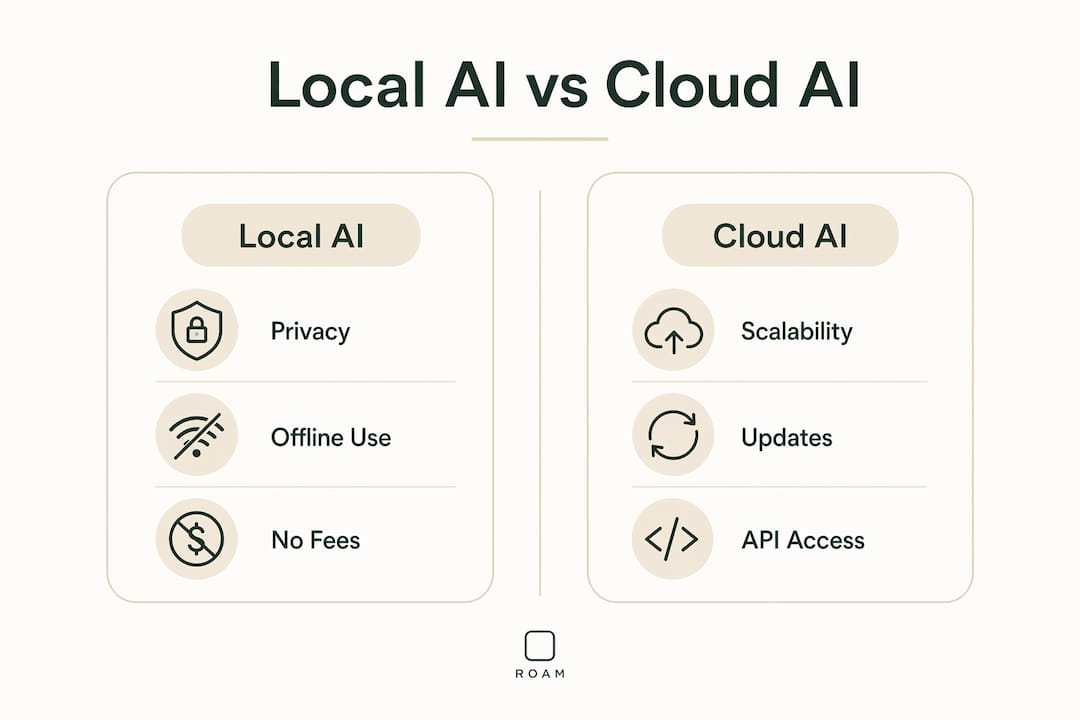 Local AI vs Cloud AI

Local AI

Privacy

Offline Use

No Fees

Cloud AI

Scalability

Updates

API Access

ROAM