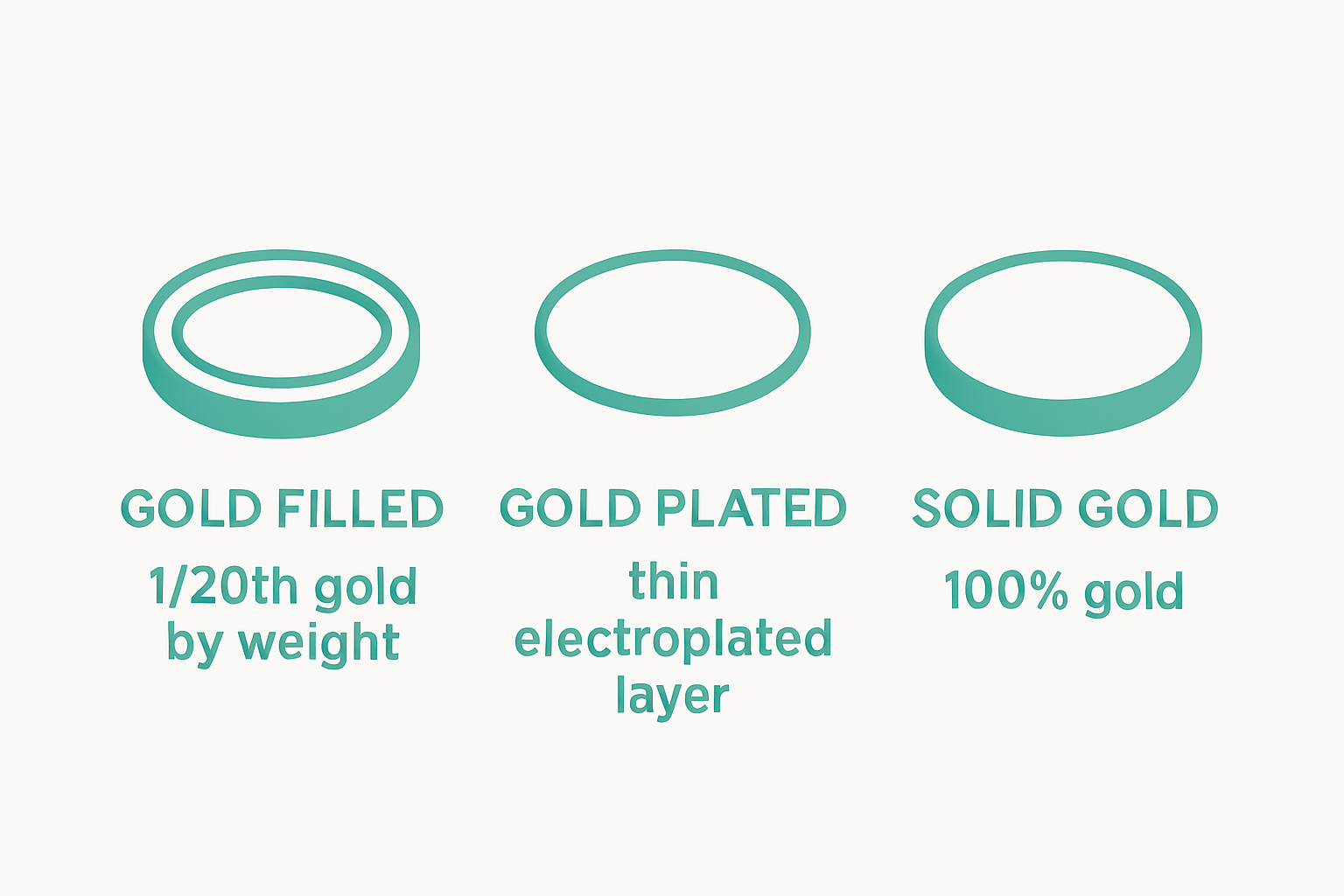 GOLD FILLED
1/20th gold by weight

GOLD PLATED
thin electroplated layer

SOLID GOLD
100% gold