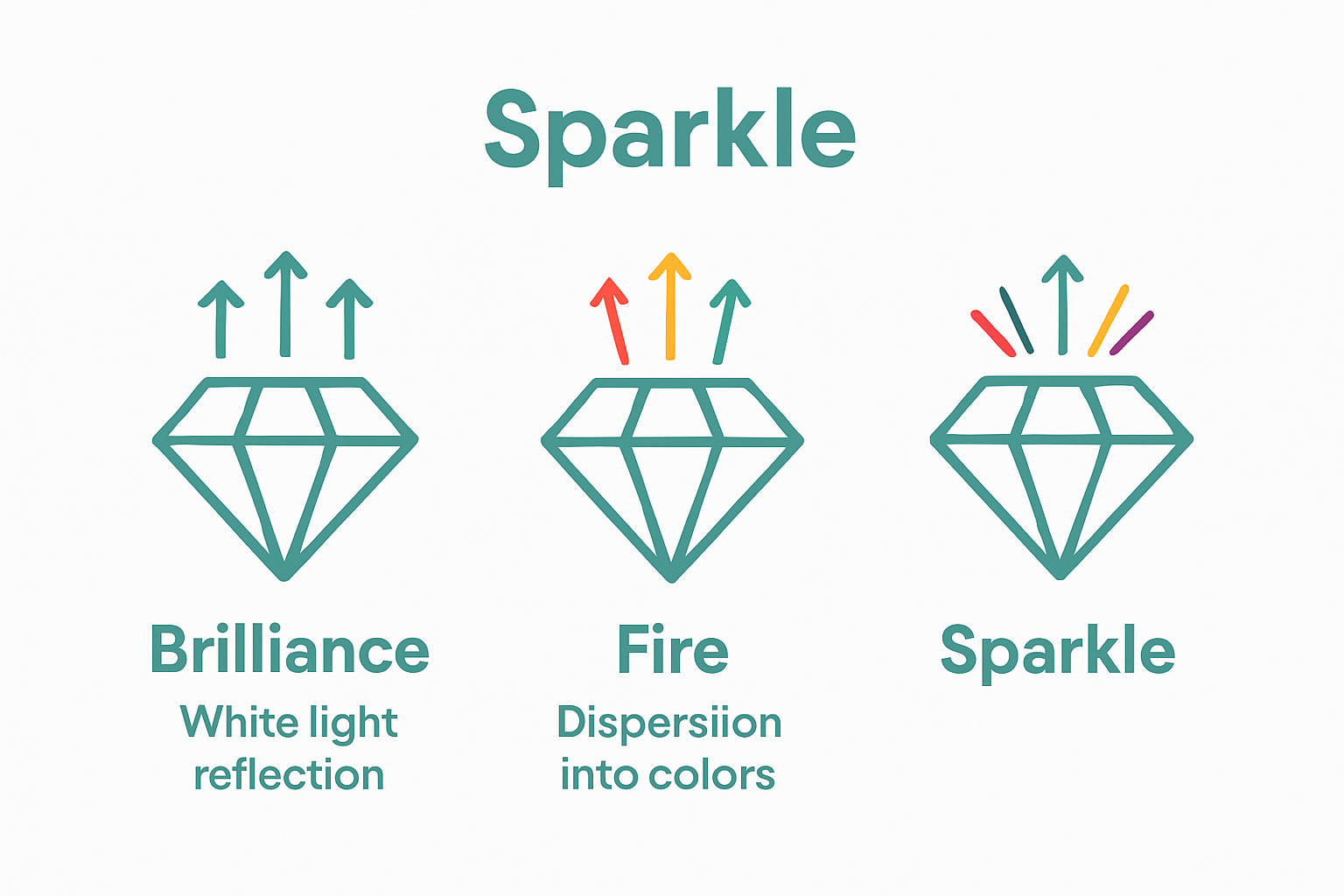 Sparkle

Brilliance
White light reflection

Fire
Dispersiion into colors

Sparkle