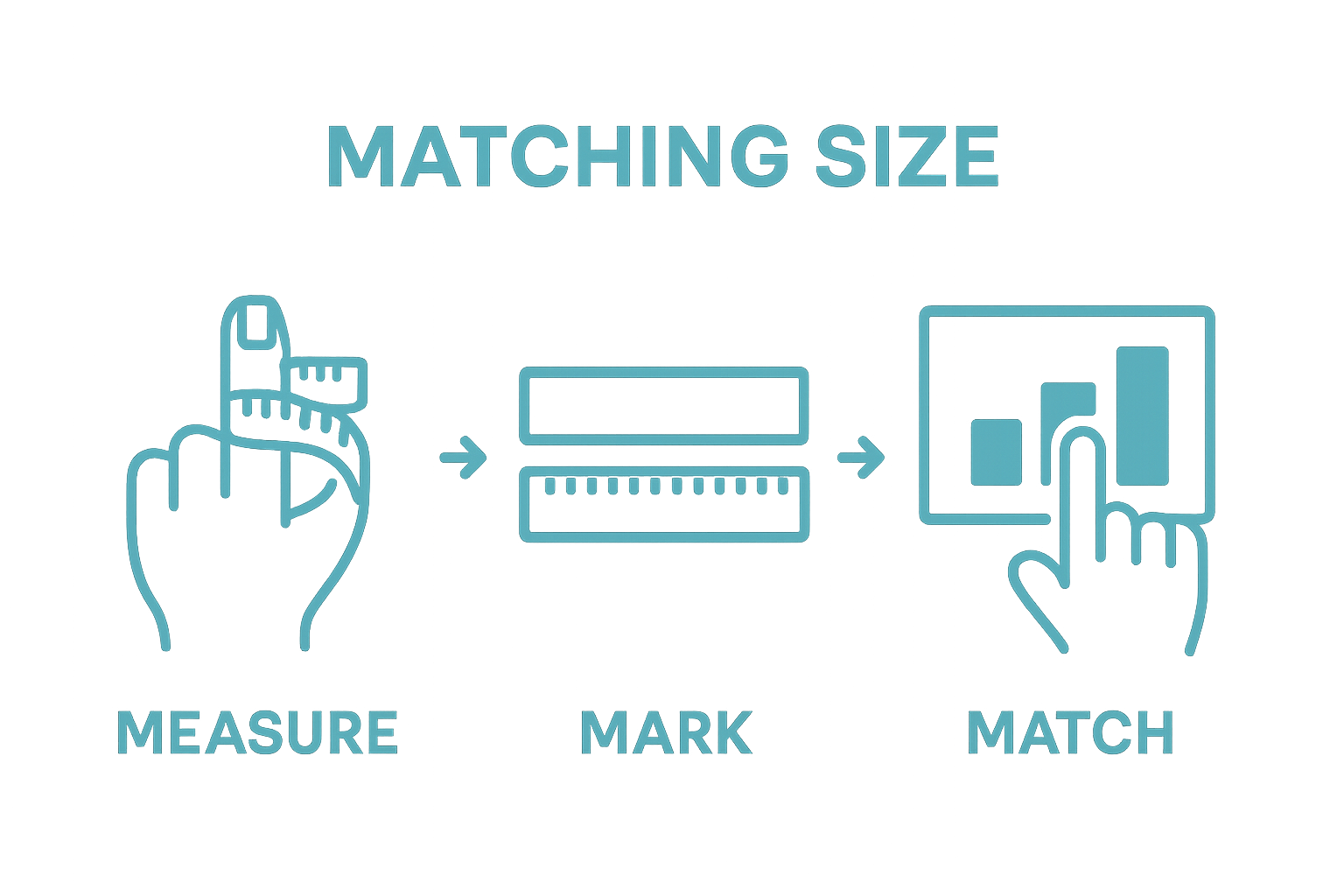 MATCHING SIZE

MEASURE

MARK

MATCH