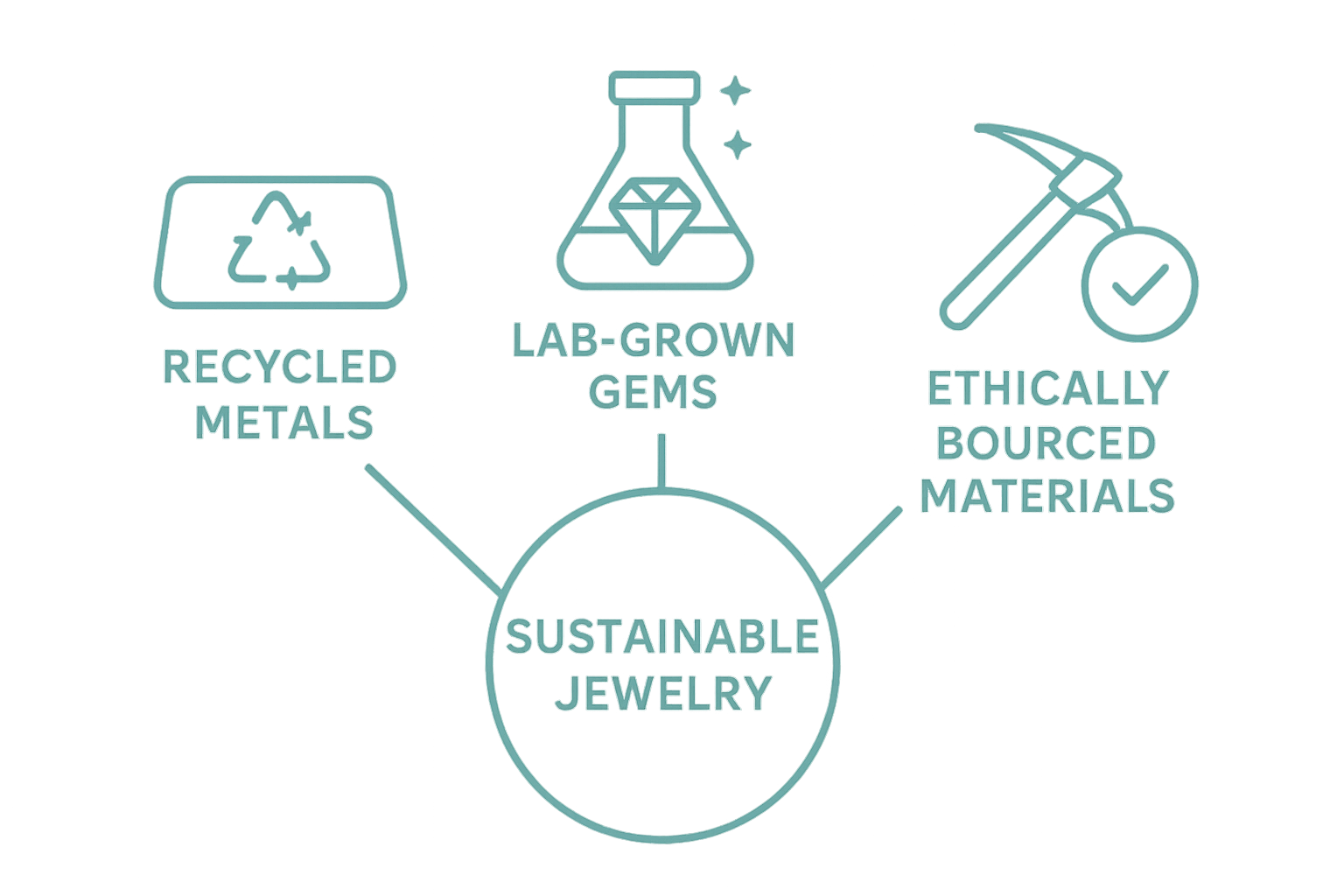 RECYCLED METALS

LAB-GROWN GEMS

ETHICALLY BOURCED MATERIALS

SUSTAINABLE JEWELRY