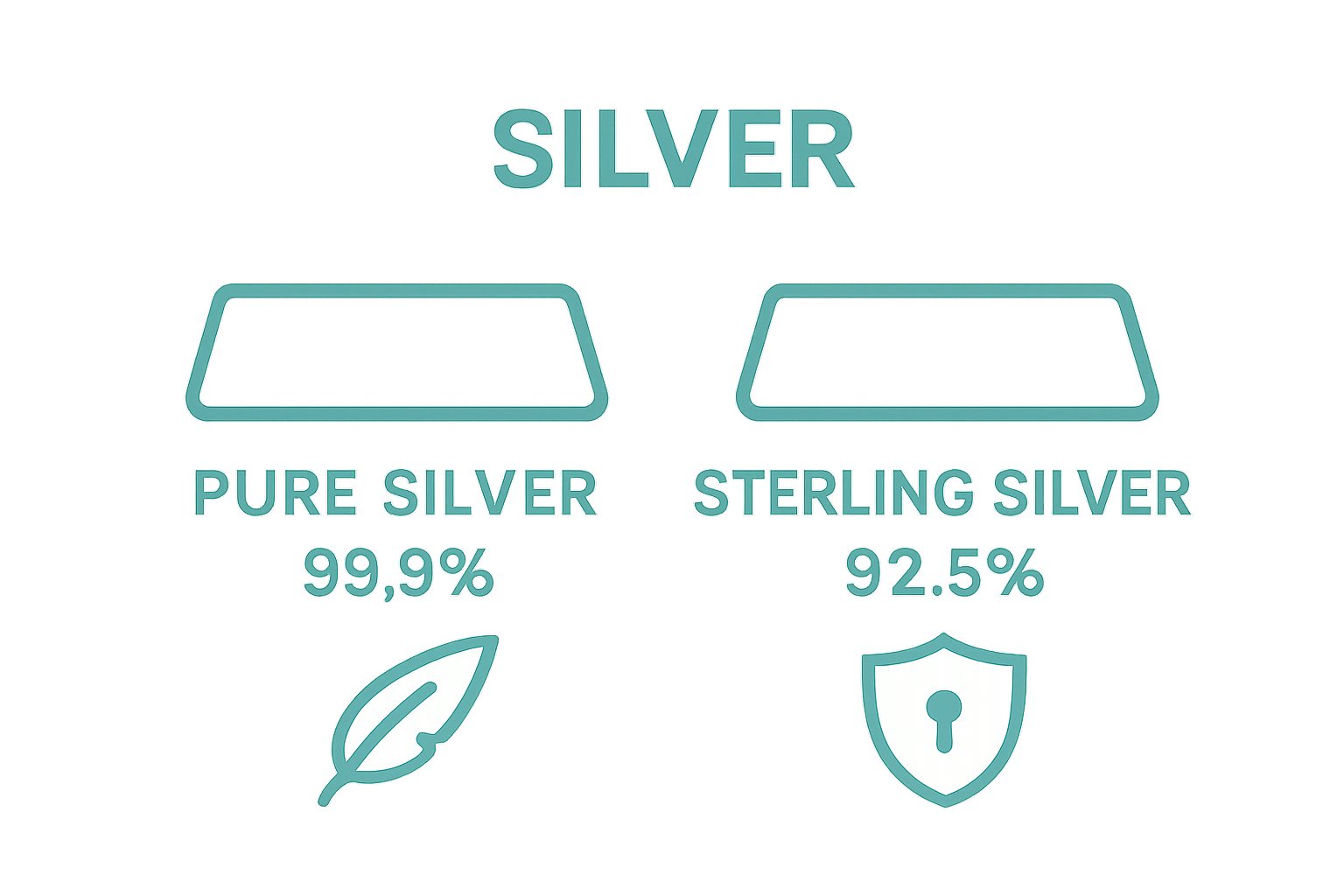 SILVER

PURE SILVER
99,9%

STERLING SILVER
92.5%