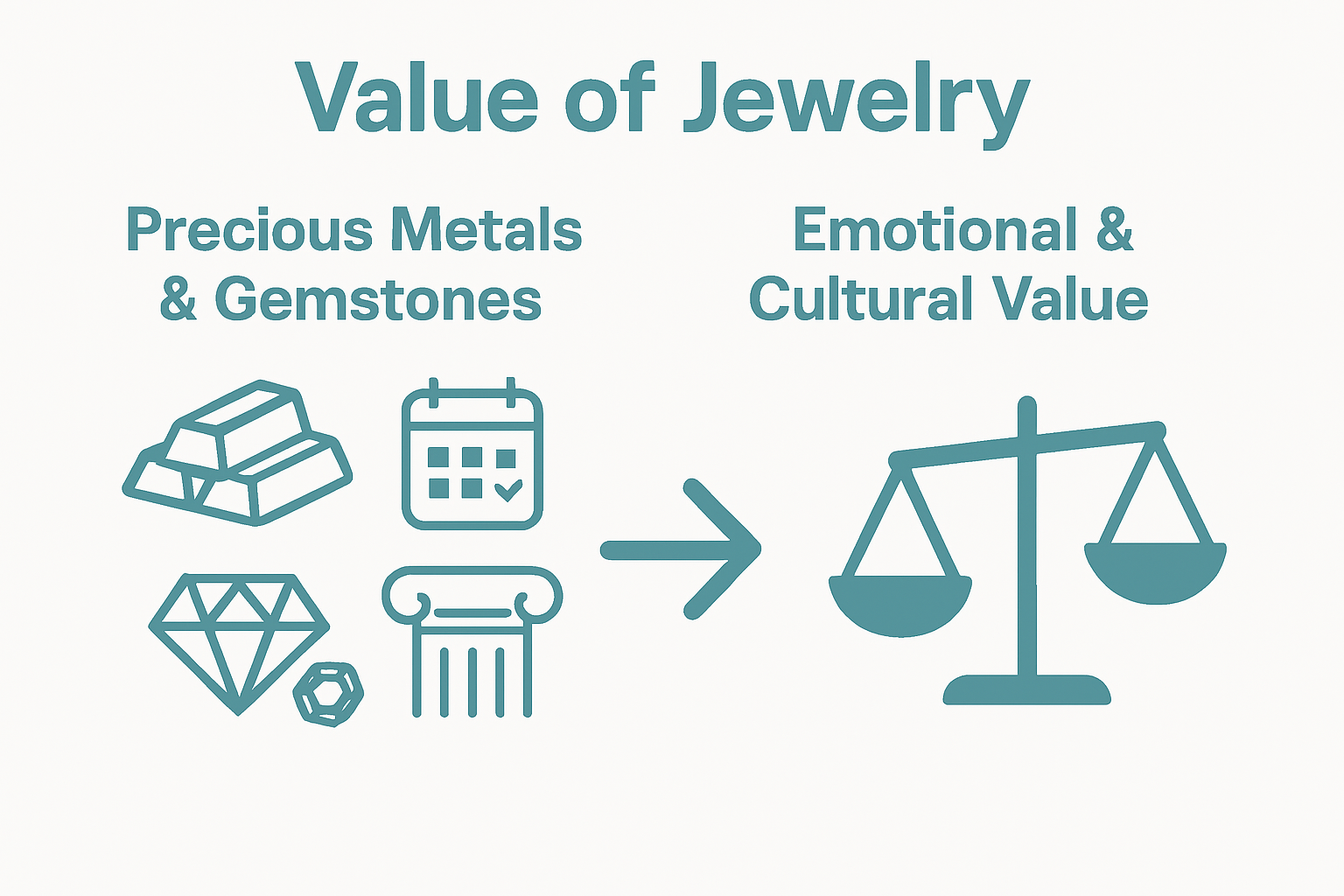 Value of Jewelry

Precious Metals & Gemstones

Emotional & Cultural Value