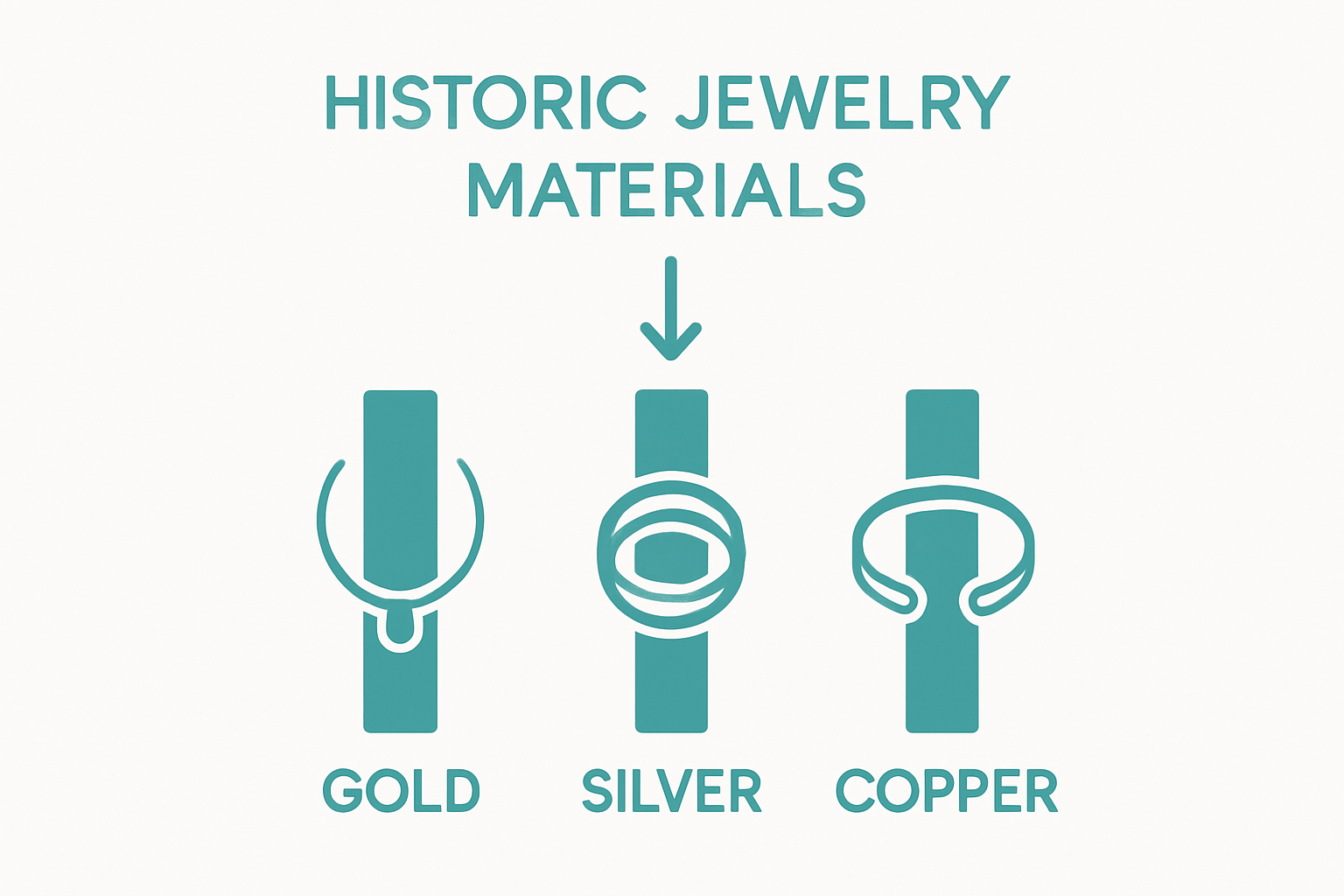 HISTORIC JEWELRY MATERIALS

GOLD

SILVER

COPPER