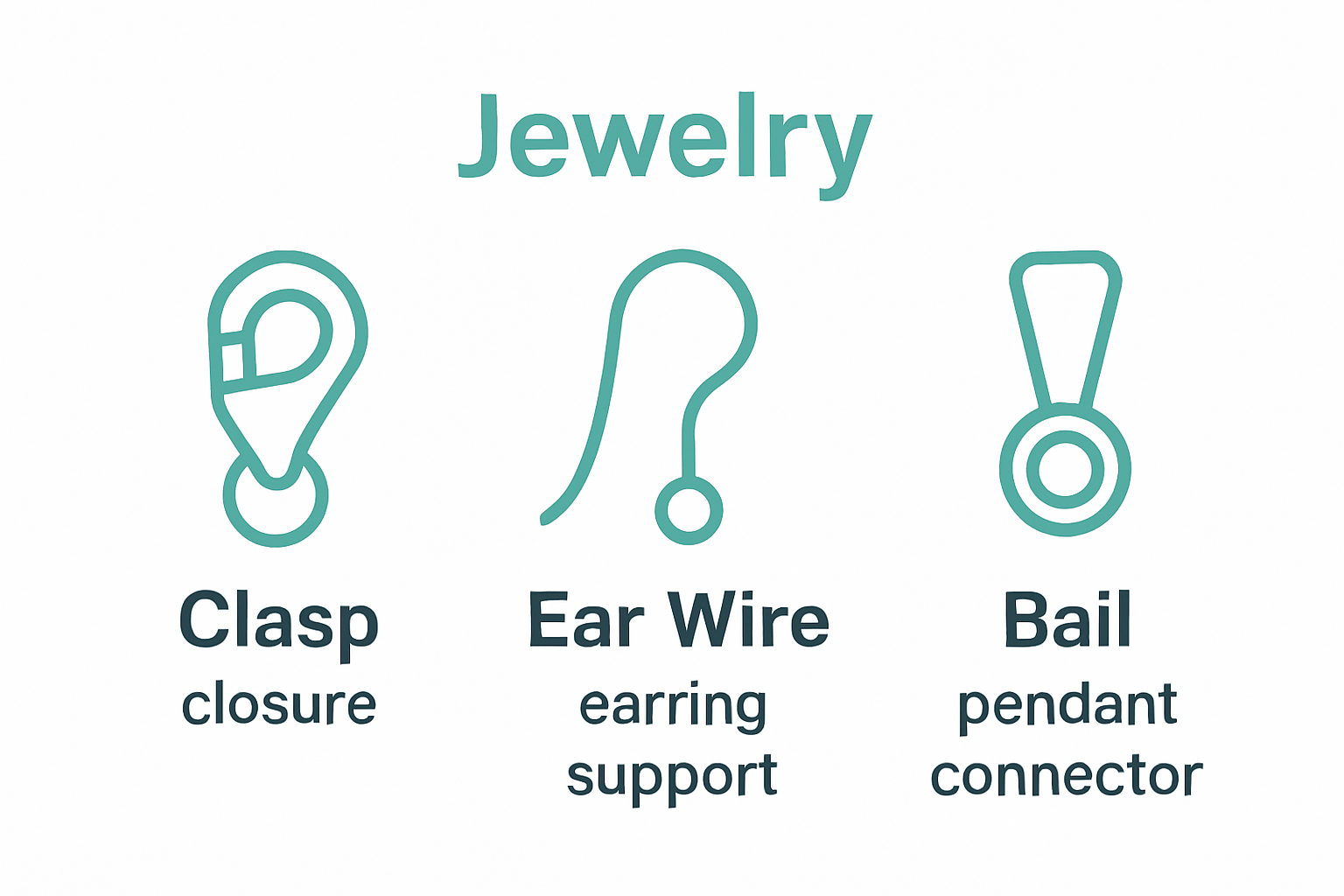 Jewelry

Clasp
closure

Ear Wire
earring support

Bail
pendant connector