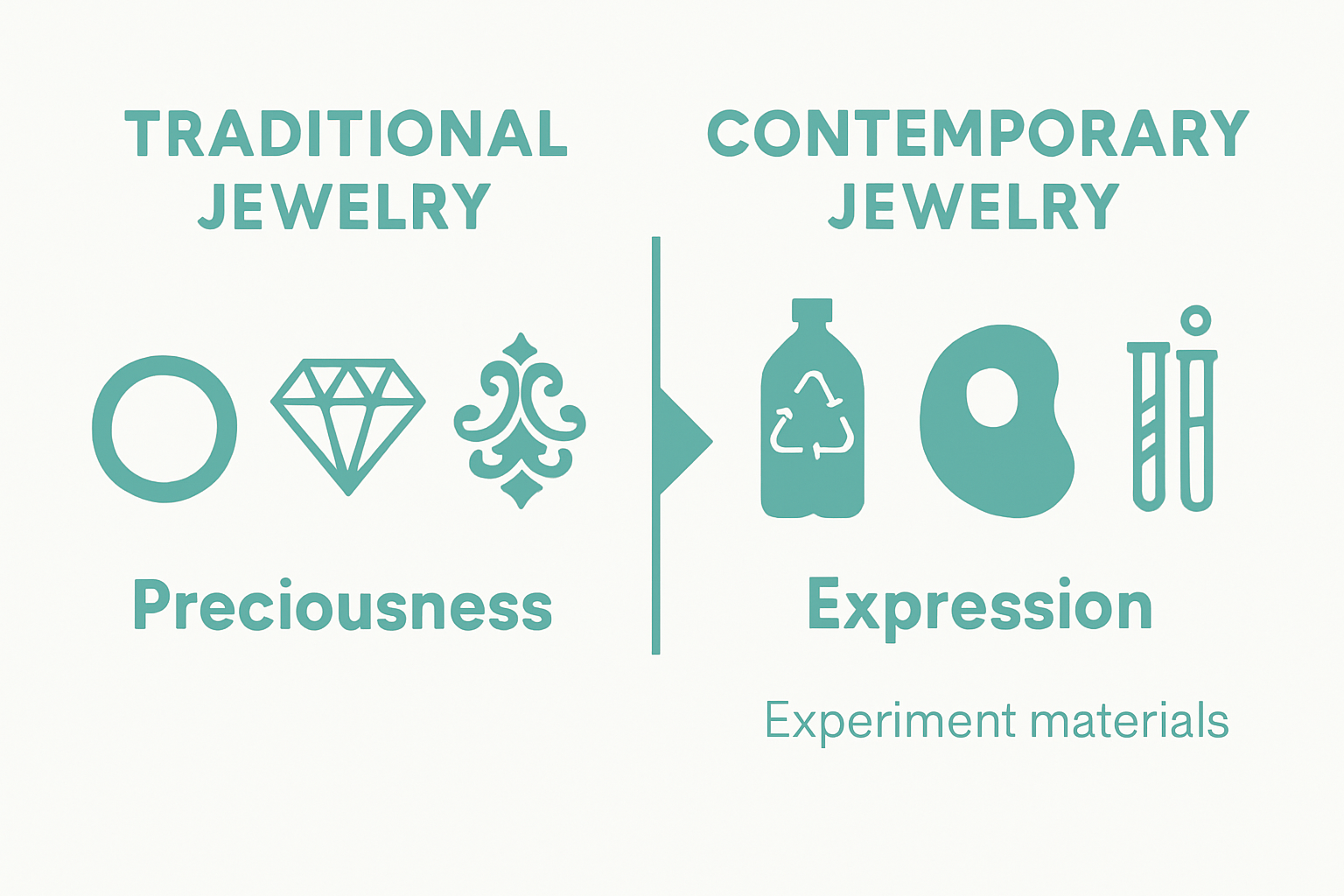 TRADITIONAL JEWELRY

Preciousness

CONTEMPORARY JEWELRY

Expression

Experiment materials