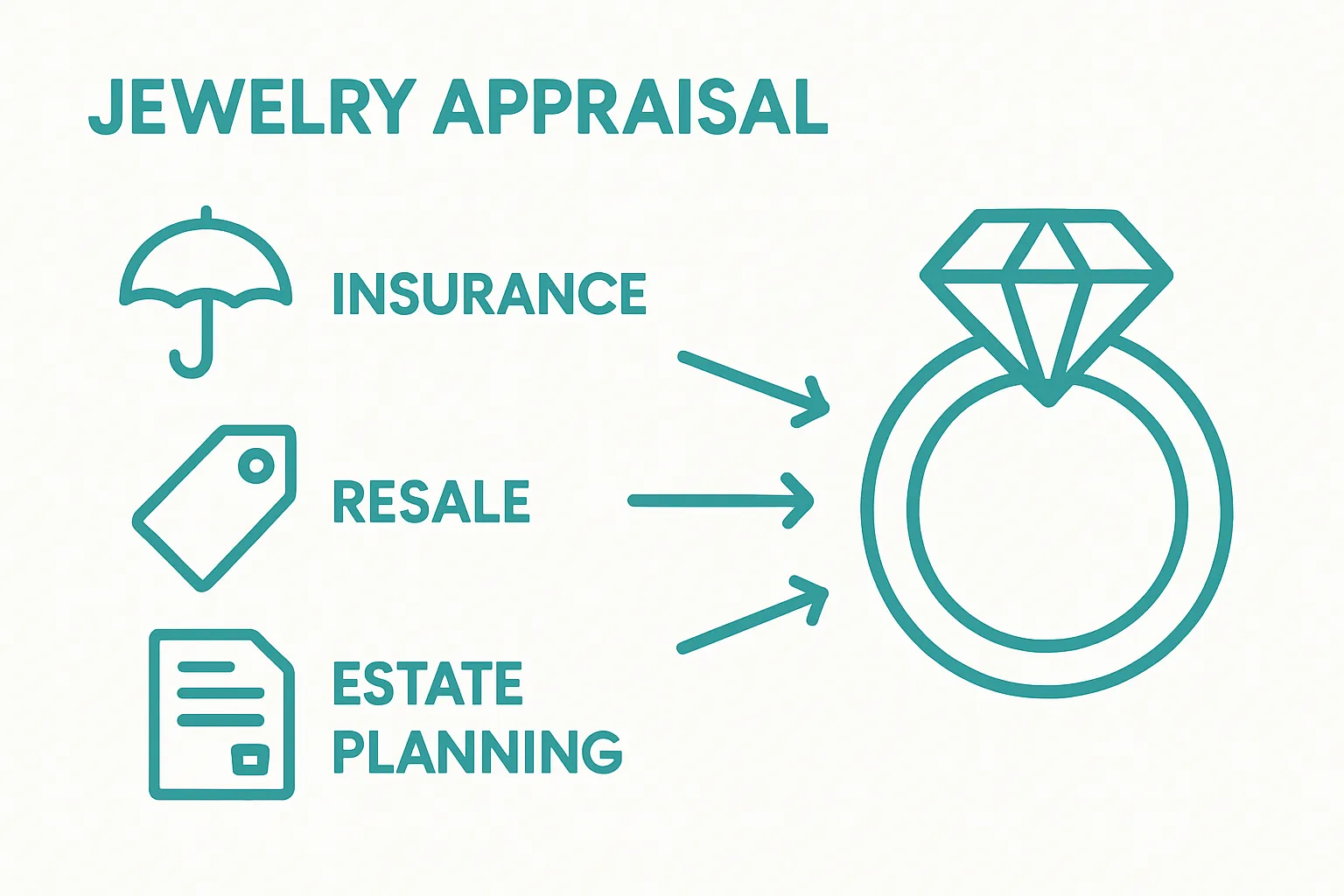 JEWELRY APPRAISAL

INSURANCE

RESALE

ESTATE PLANNING