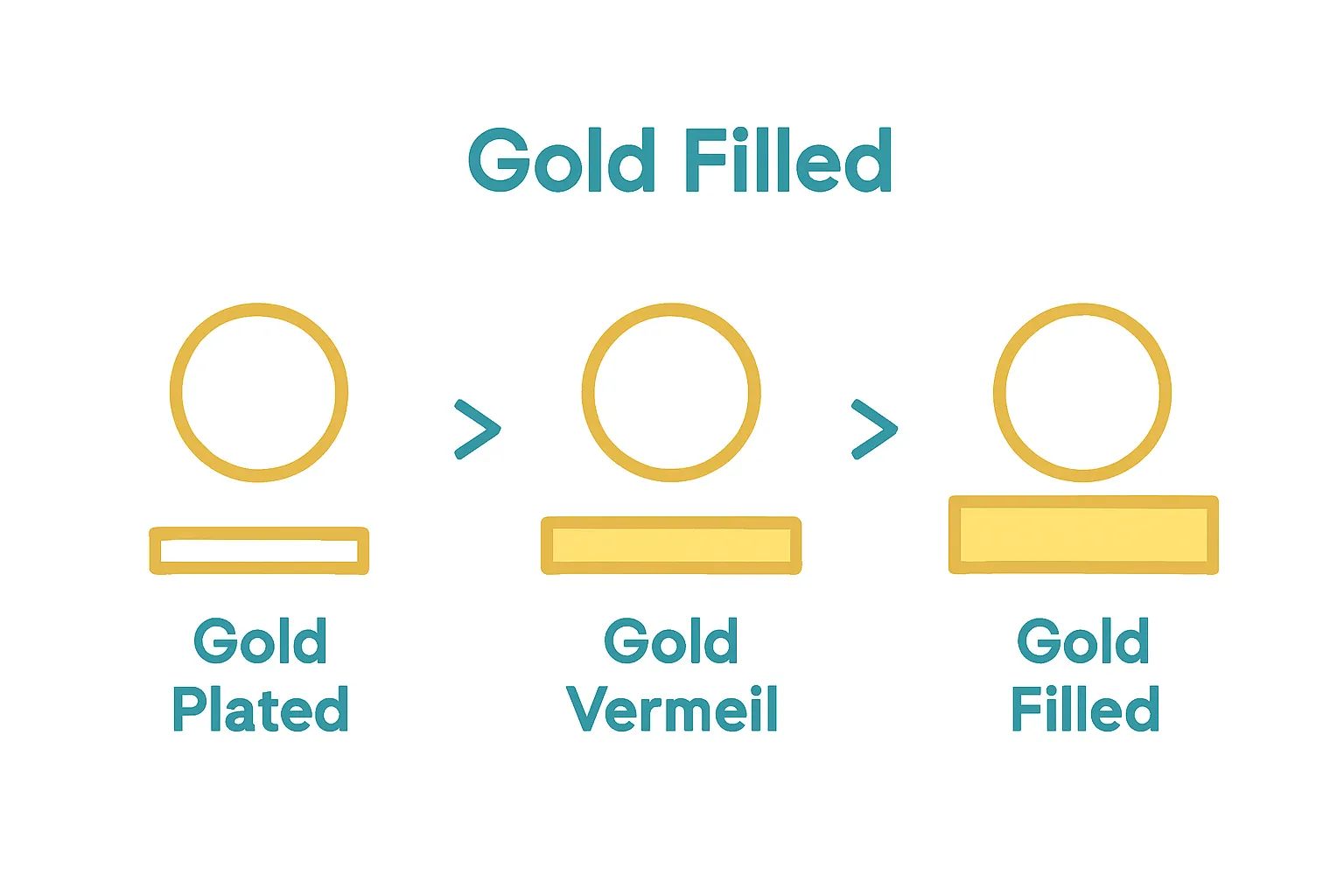 Gold Filled

Gold Plated

>

Gold Vermeil

>

Gold Filled