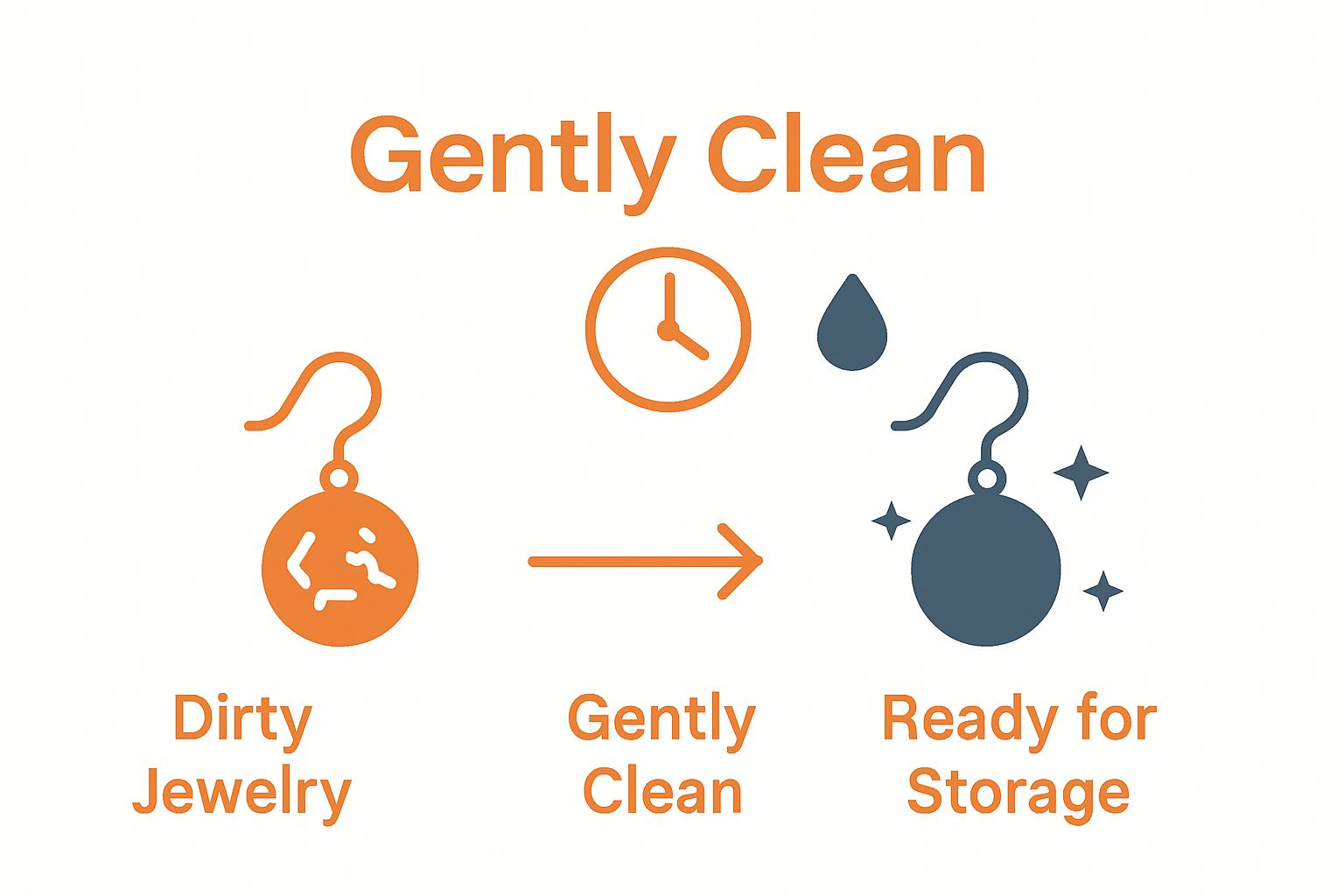 Gently Clean

Dirty Jewelry

Gently Clean

Ready for Storage