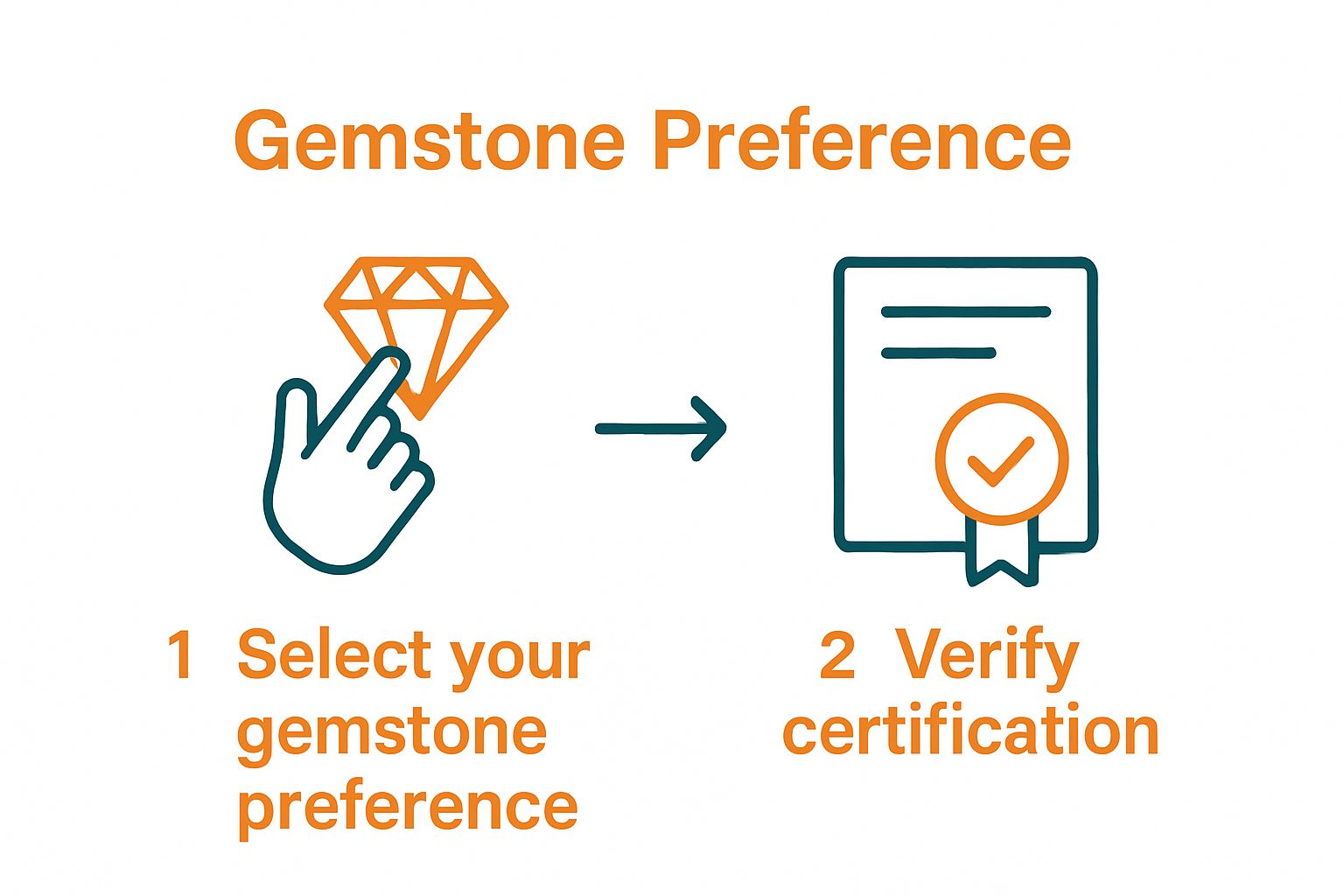 Gemstone Preference

1 Select your gemstone preference

2 Verify certification