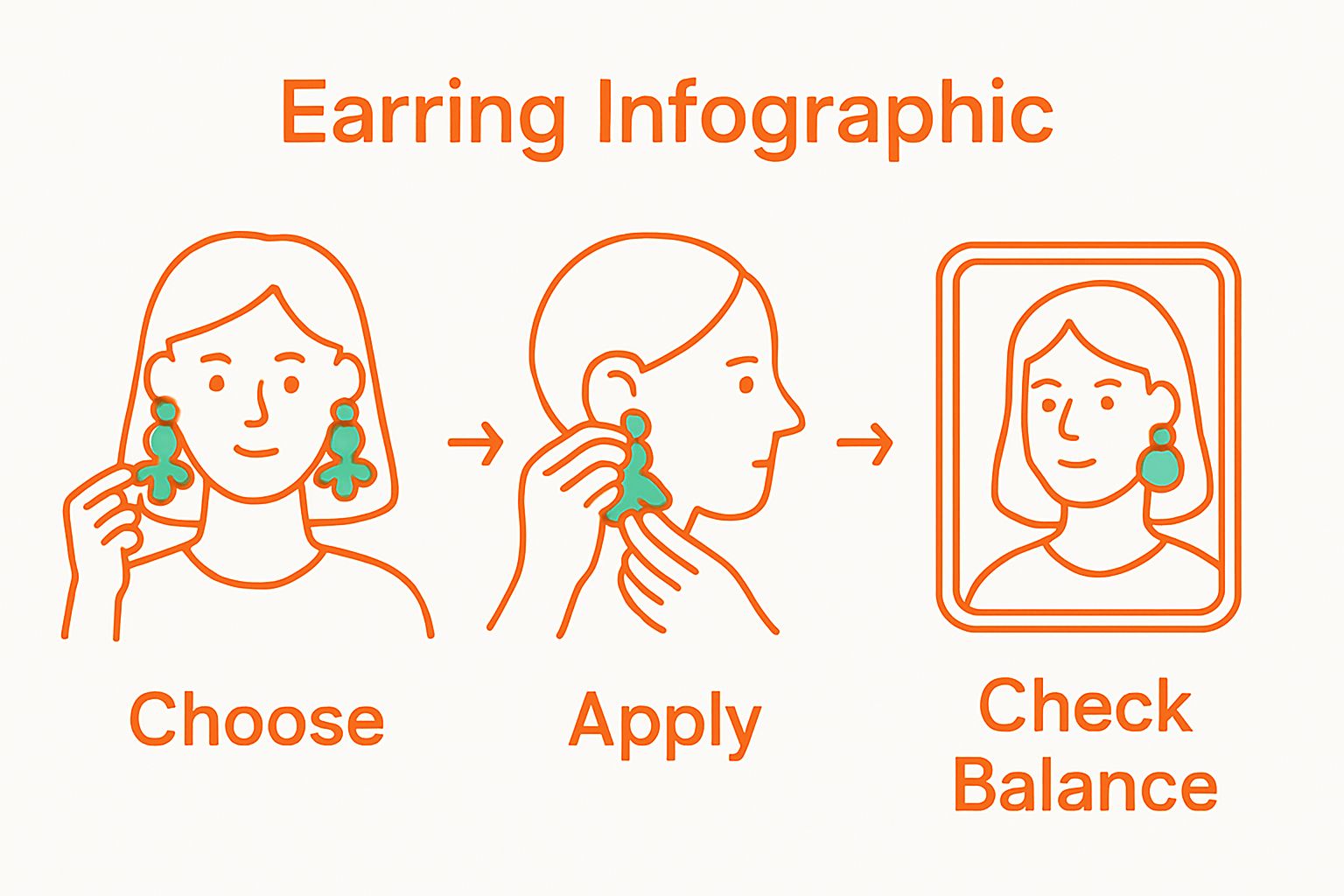 Earring Infographic

Choose

Apply

Check Balance