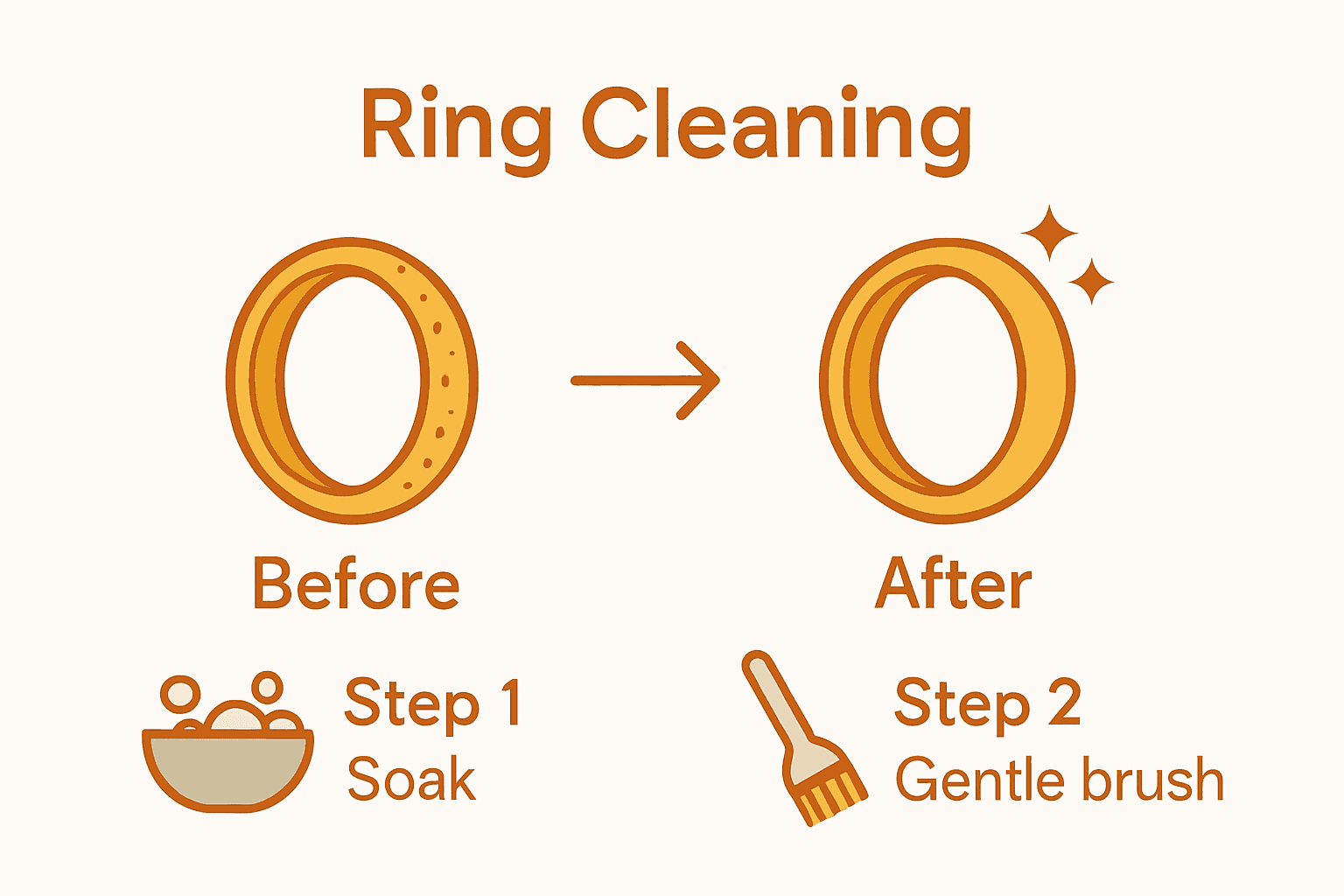 Ring Cleaning

Before

After

Step 1
Soak

Step 2
Gentle brush