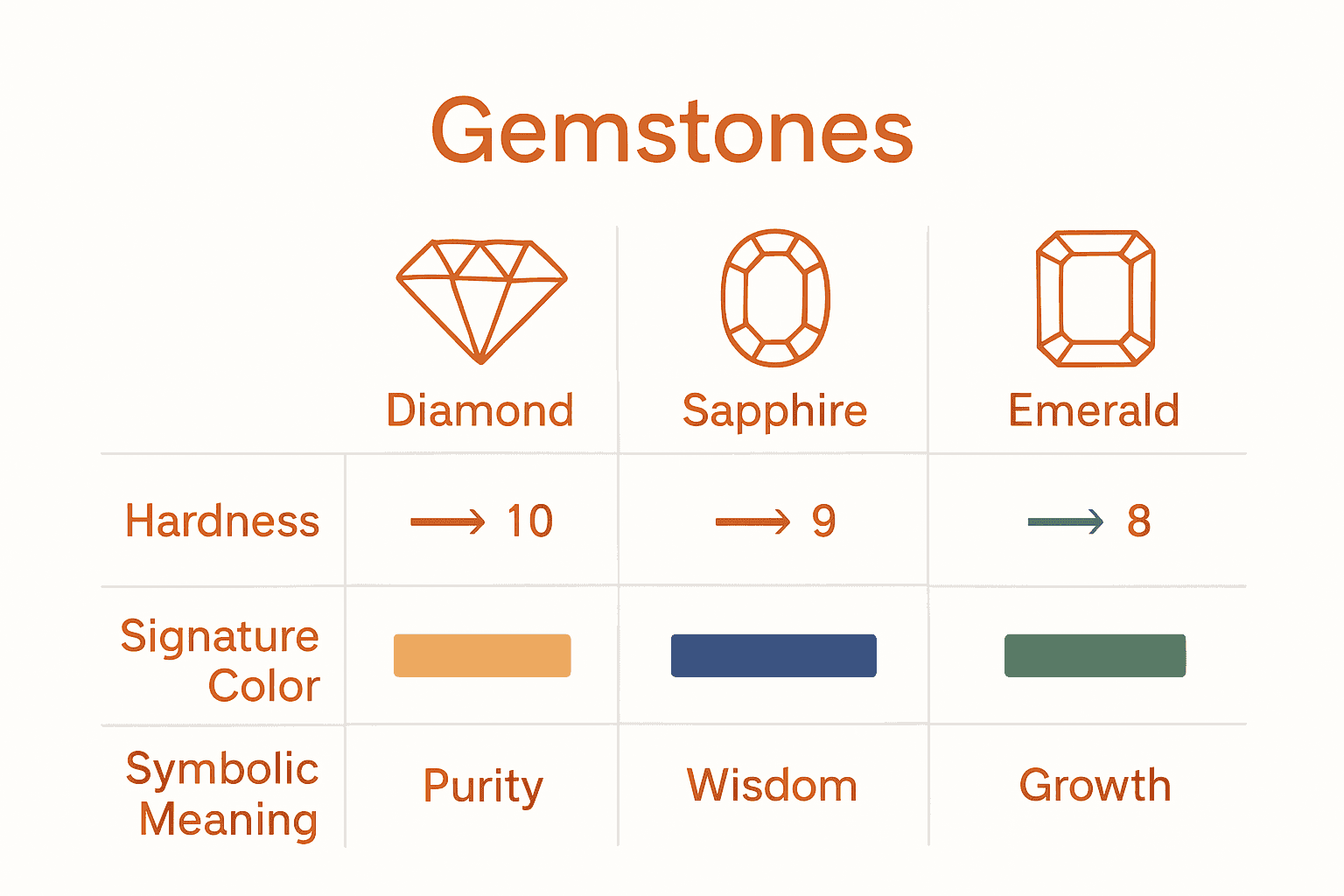 Gemstones

| | Diamond | Sapphire | Emerald |
|---|---|---|---|
| Hardness | → 10 | → 9 | → 8 |
| Signature Color | | | |
| Symbolic Meaning | Purity | Wisdom | Growth |