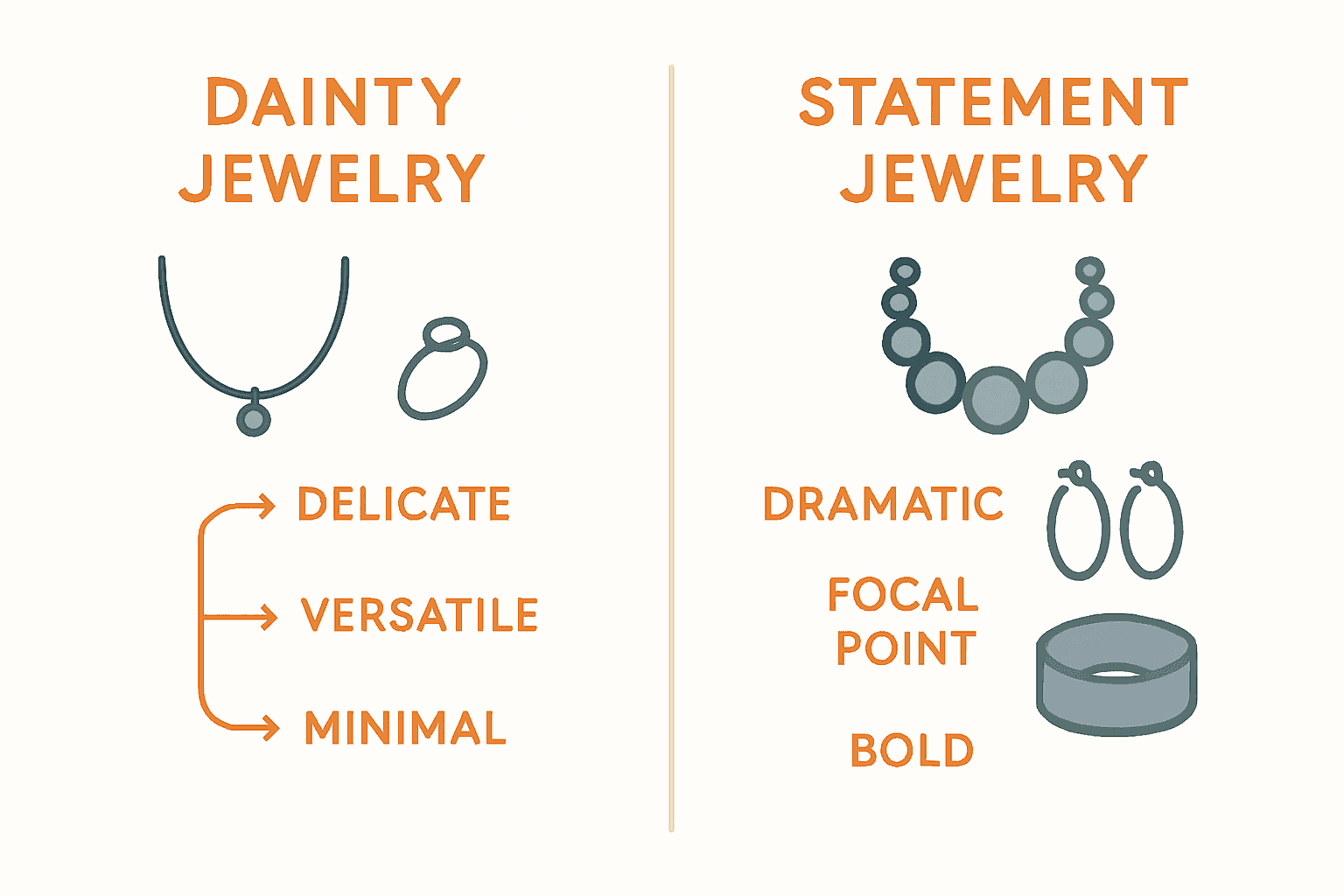 DAINTY JEWELRY

DELICATE

VERSATILE

MINIMAL

STATEMENT JEWELRY

DRAMATIC

FOCAL POINT

BOLD