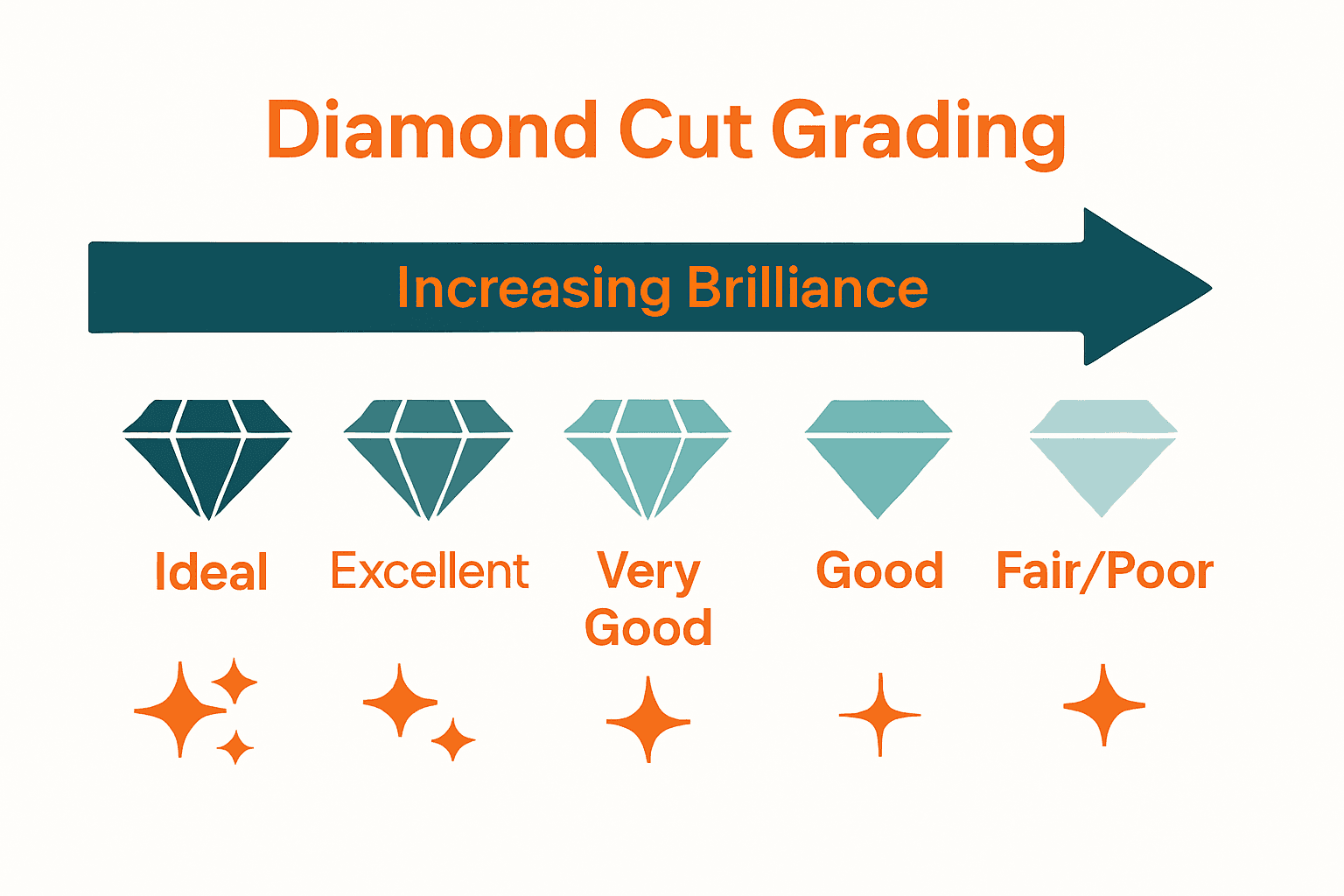 Diamond Cut Grading

Increasing Brilliance

Ideal

Excellent

Very Good

Good

Fair/Poor