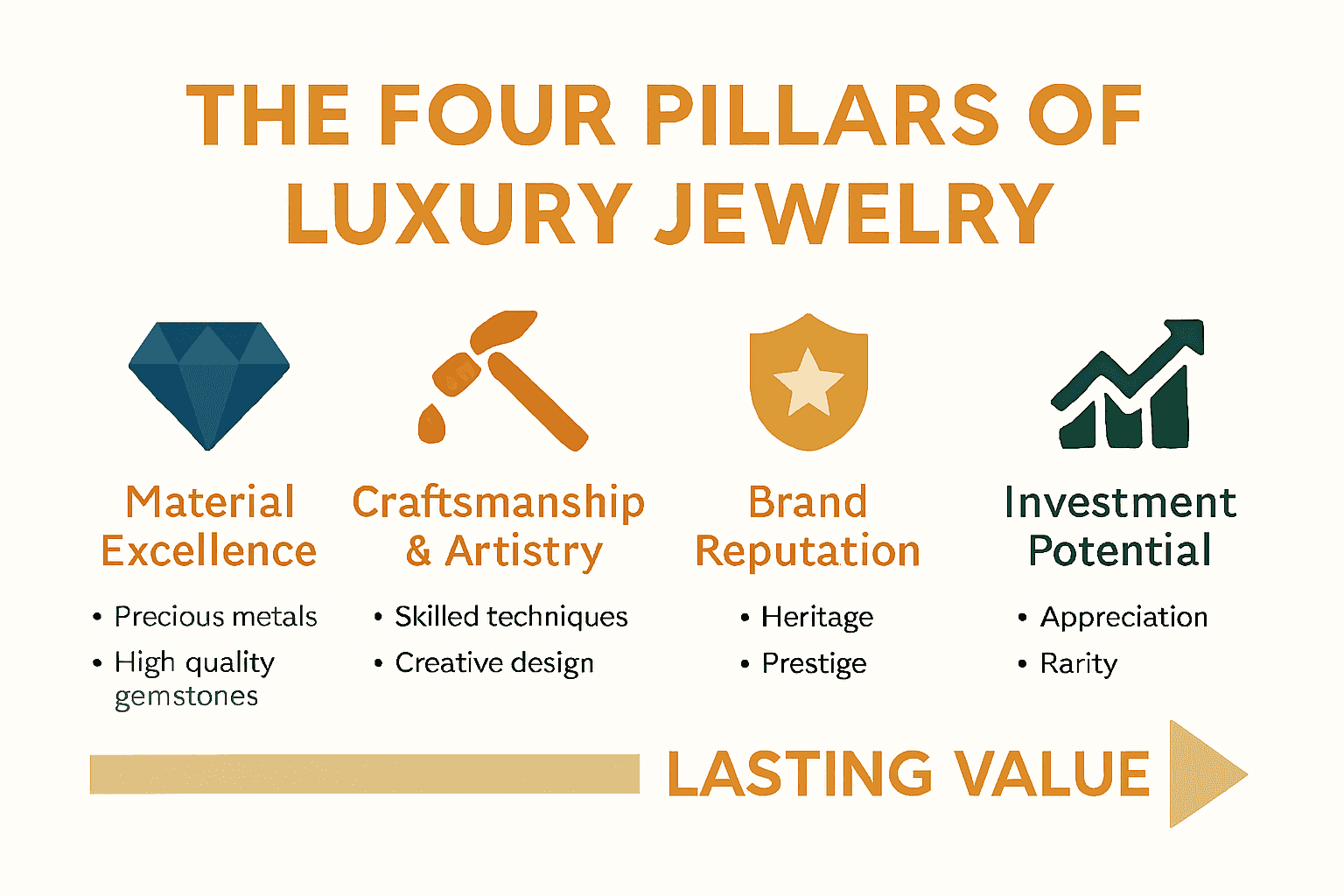 THE FOUR PILLARS OF LUXURY JEWELRY

Material Excellence

• Precious metals
• High quality gemstones

Craftsmanship & Artistry

• Skilled techniques
• Creative design

Brand Reputation

• Heritage
• Prestige

Investment Potential

• Appreciation
• Rarity

LASTING VALUE