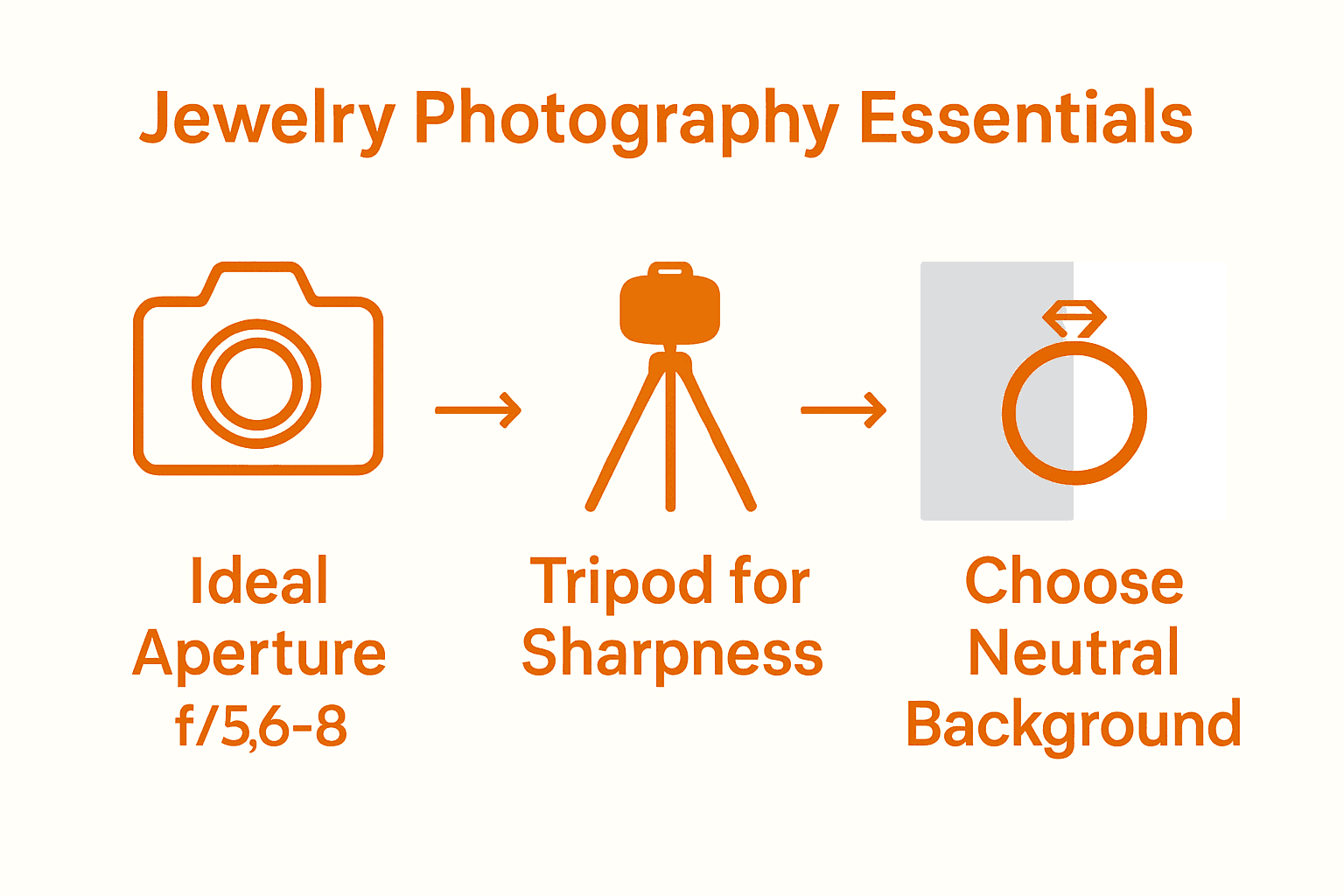 Jewelry Photography Essentials

Ideal Aperture f/5,6-8

Tripod for Sharpness

Choose Neutral Background