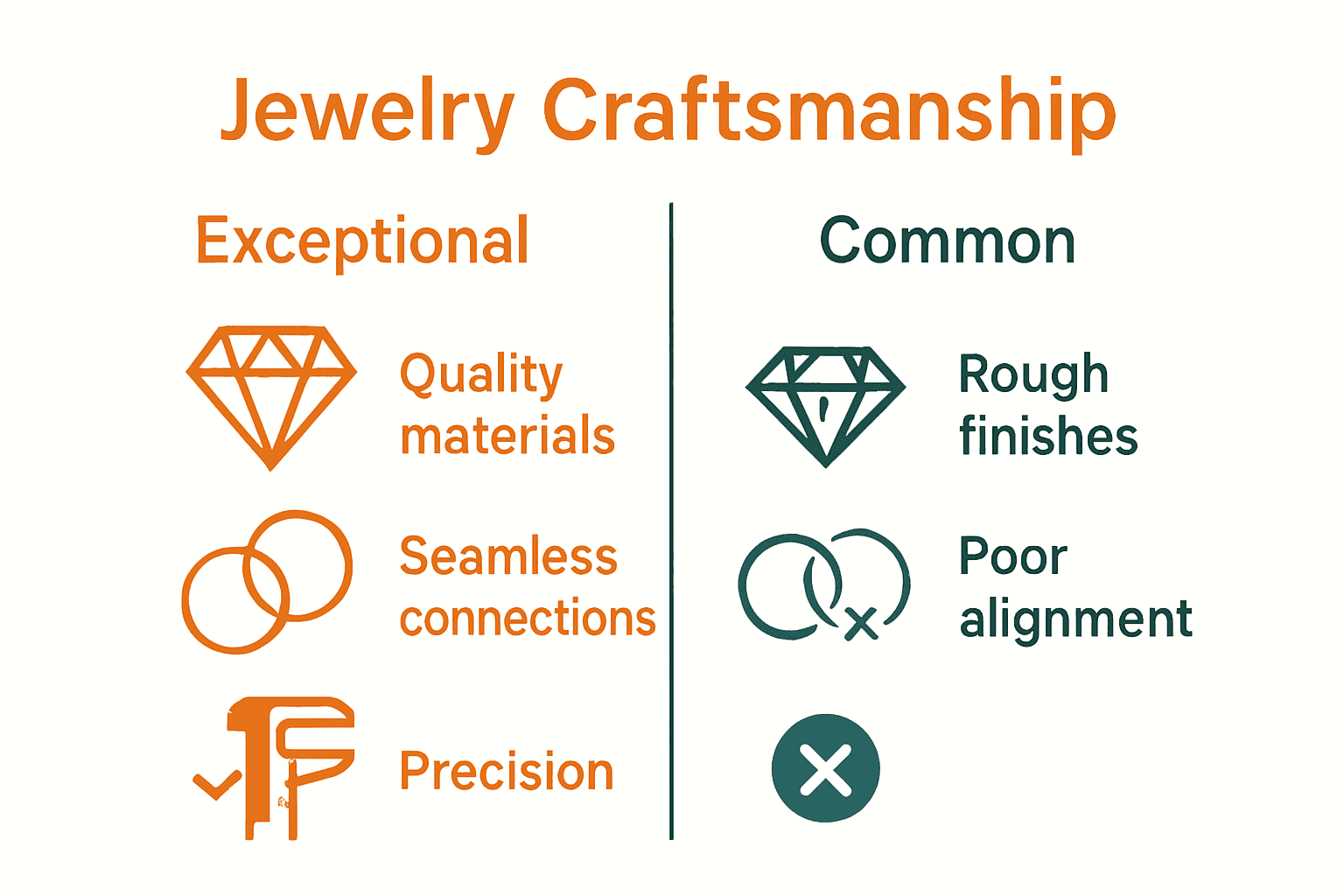 Jewelry Craftsmanship

Exceptional

Quality materials

Seamless connections

Precision

Common

Rough finishes

Poor alignment