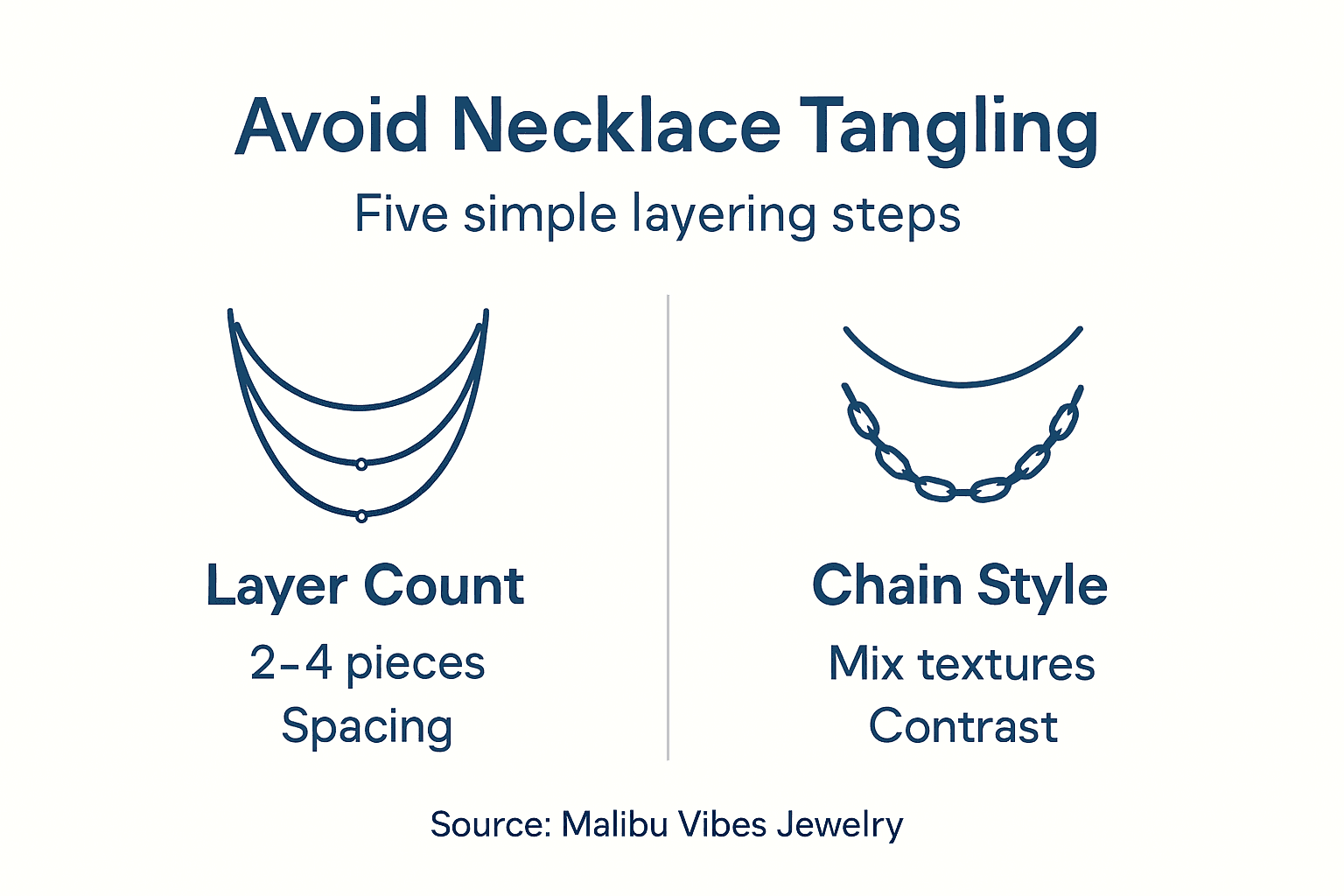 Avoid Necklace Tangling

Five simple layering steps

Layer Count

2–4 pieces

Spacing

Chain Style

Mix textures

Contrast

Source: Malibu Vibes Jewelry