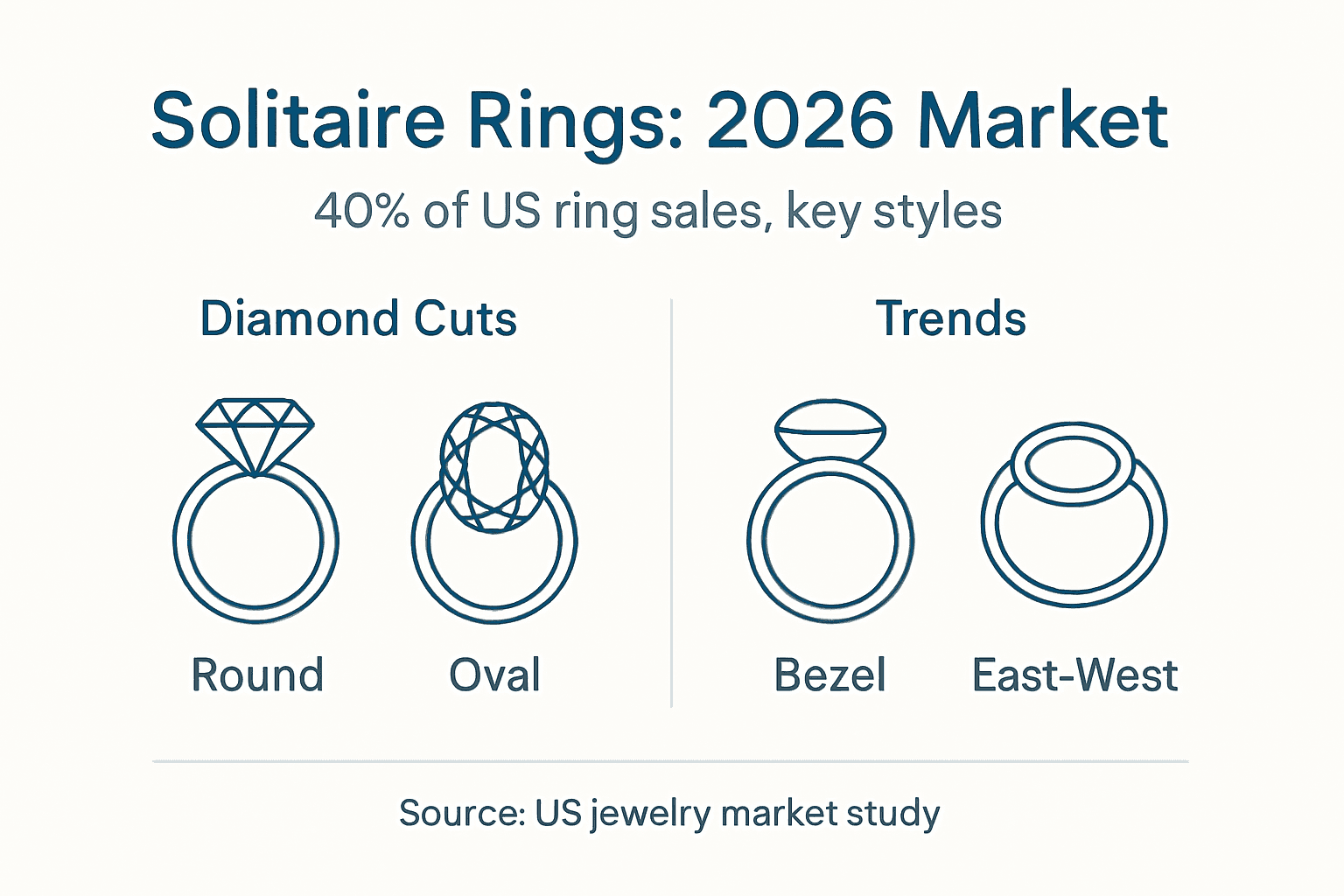 Solitaire Rings: 2026 Market

40% of US ring sales, key styles

Diamond Cuts

Round

Oval

Trends

Bezel

East-West

Source: US jewelry market study