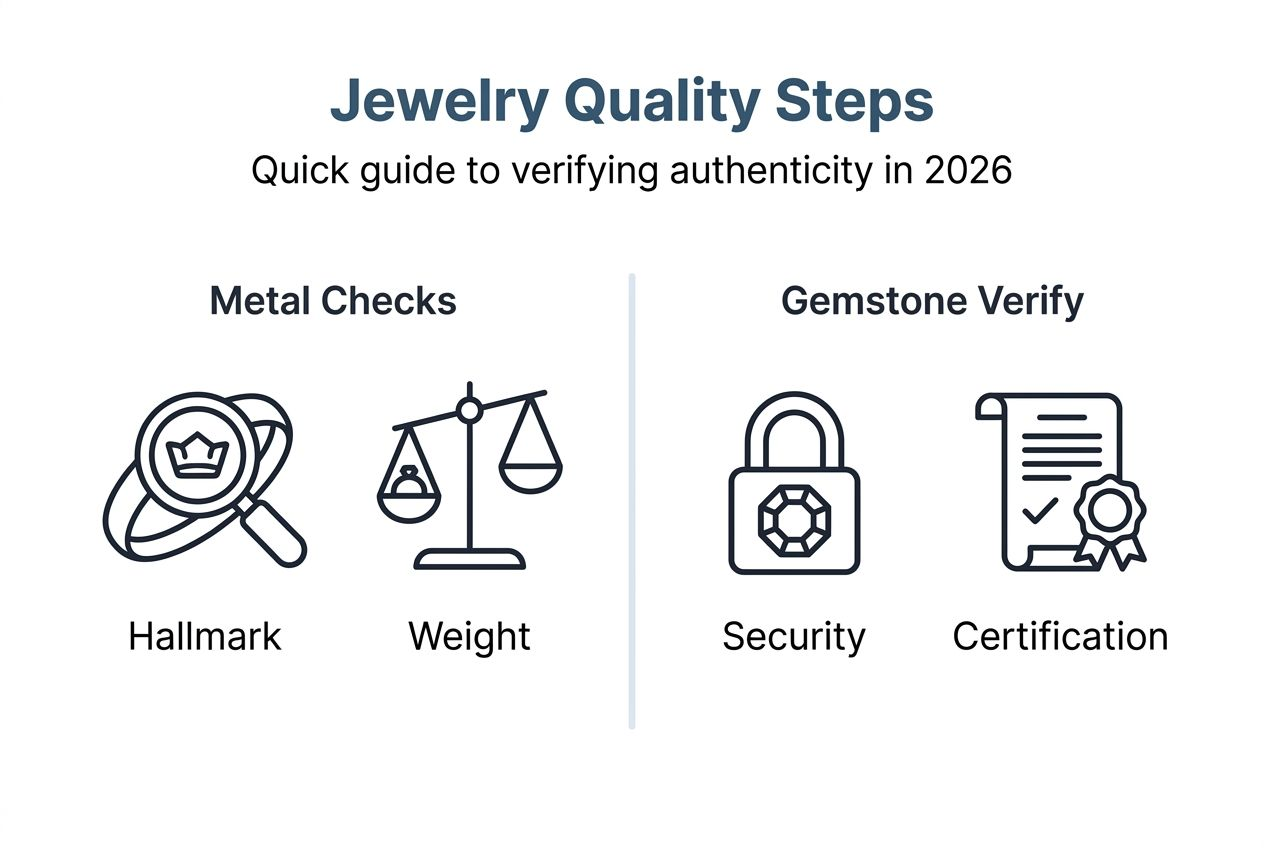 Jewelry Quality Steps

Quick guide to verifying authenticity in 2026

Metal Checks

Hallmark

Weight

Gemstone Verify

Security

Certification