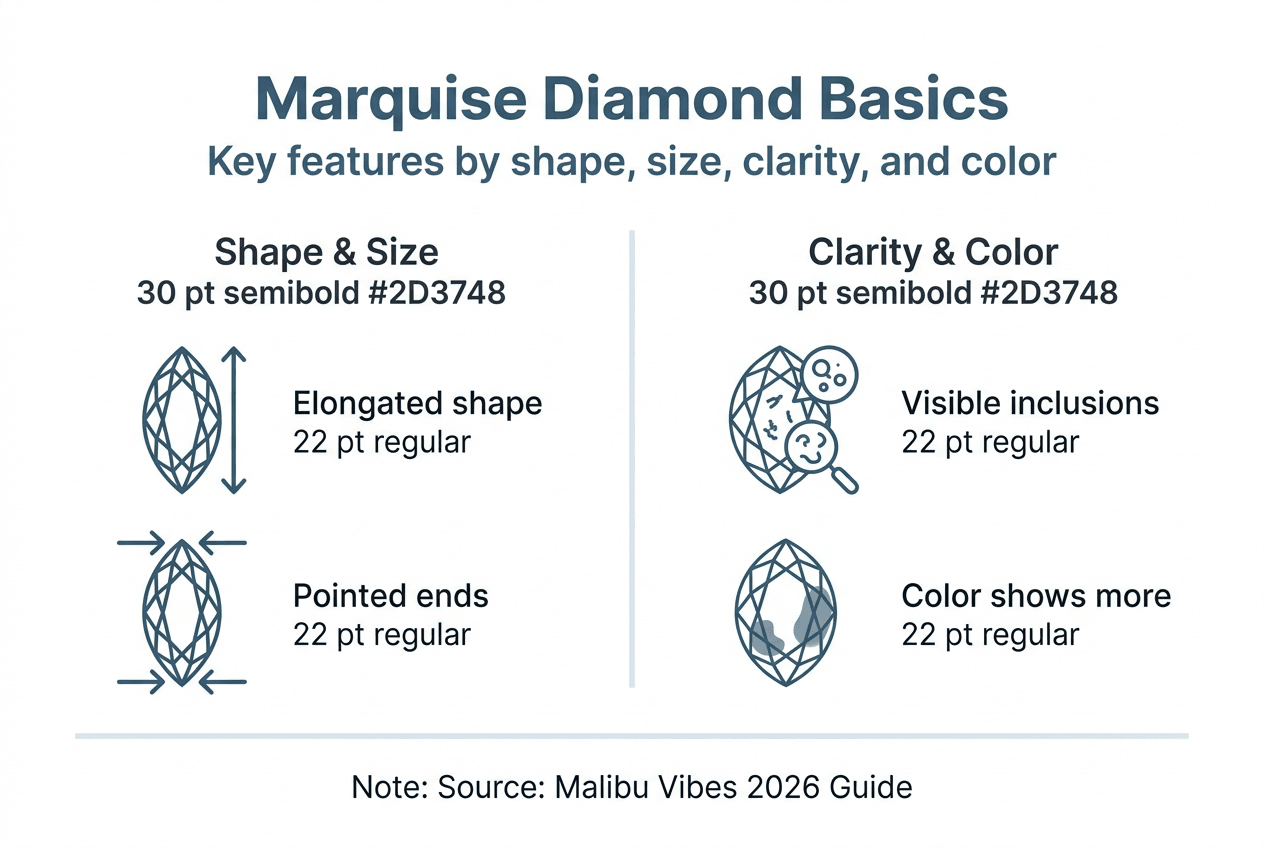 Marquise Diamond Basics
Key features by shape, size, clarity, and color

Shape & Size
30 pt semibold #2D3748

Elongated shape
22 pt regular

Pointed ends
22 pt regular

Clarity & Color
30 pt semibold #2D3748

Visible inclusions
22 pt regular

Color shows more
22 pt regular

Note: Source: Malibu Vibes 2026 Guide