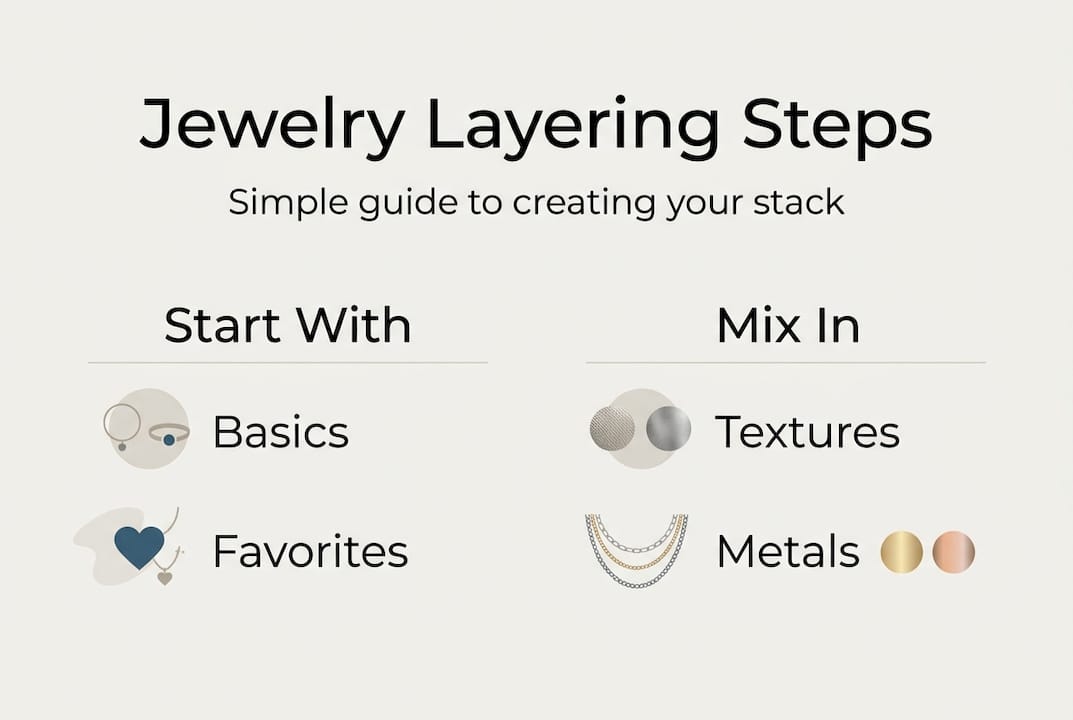 Jewelry Layering Steps

Simple guide to creating your stack

Start With

Basics

Favorites

Mix In

Textures

Metals