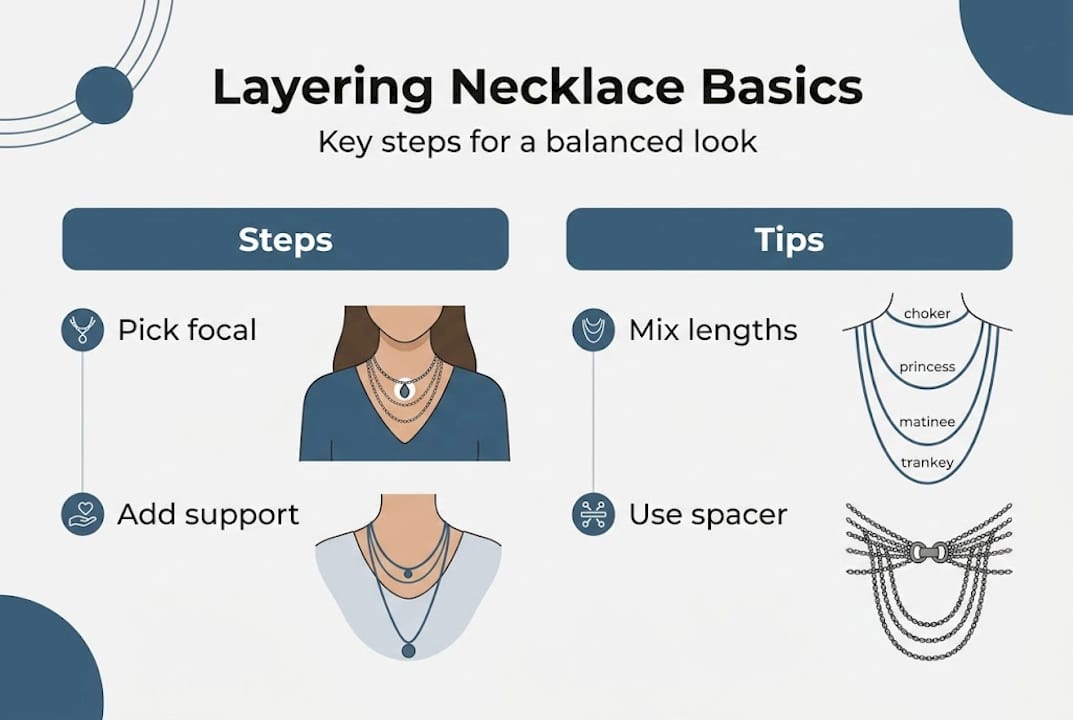 Layering Necklace Basics

Key steps for a balanced look

Steps

Pick focal

Add support

Tips

Mix lengths

choker

princess

matinee

trankey

Use spacer