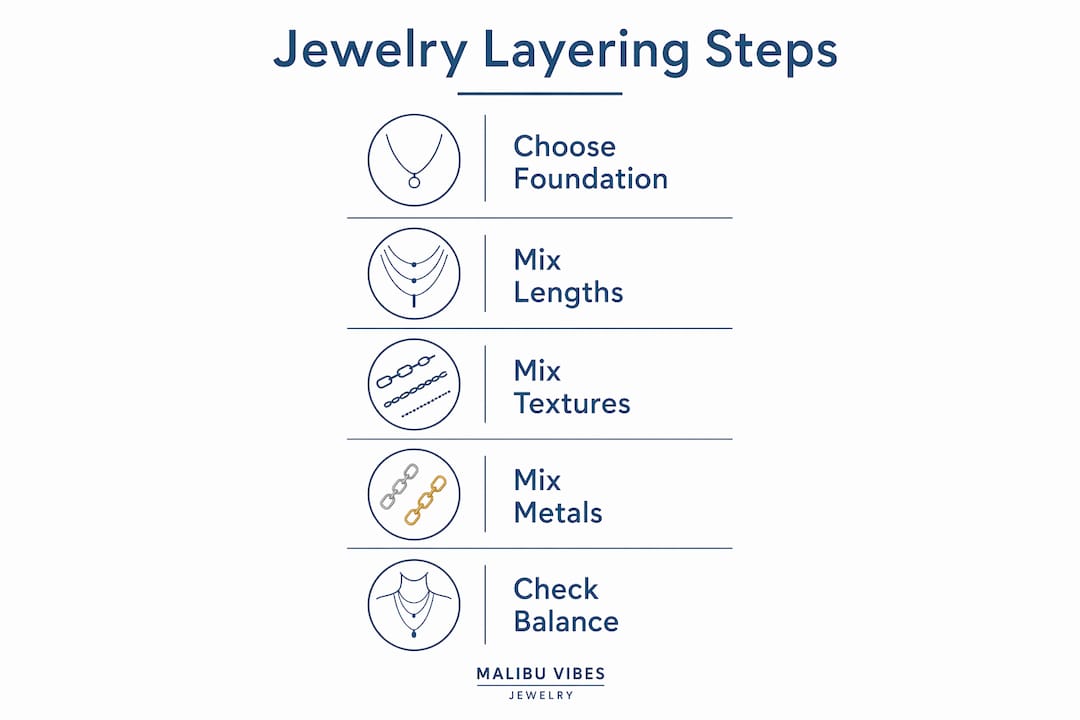 Jewelry Layering Steps

Choose Foundation

Mix Lengths

Mix Textures

Mix Metals

Check Balance

MALIBU VIBES
JEWELRY