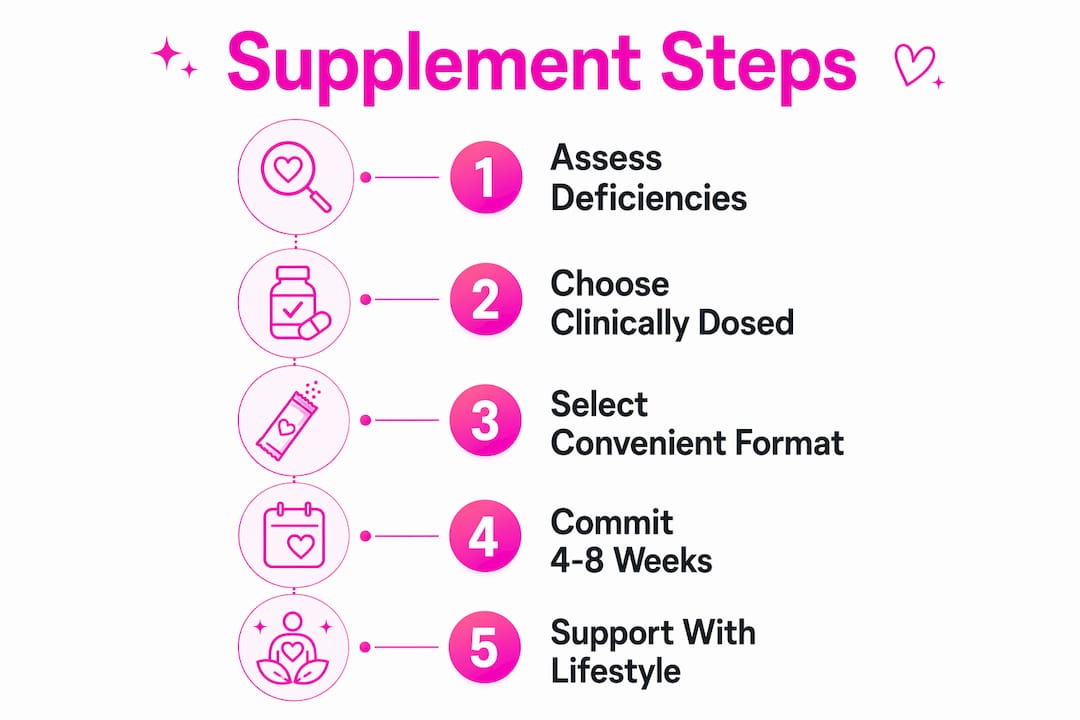 Supplement Steps

1 Assess Deficiencies

2 Choose Clinically Dosed

3 Select Convenient Format

4 Commit 4-8 Weeks

5 Support With Lifestyle