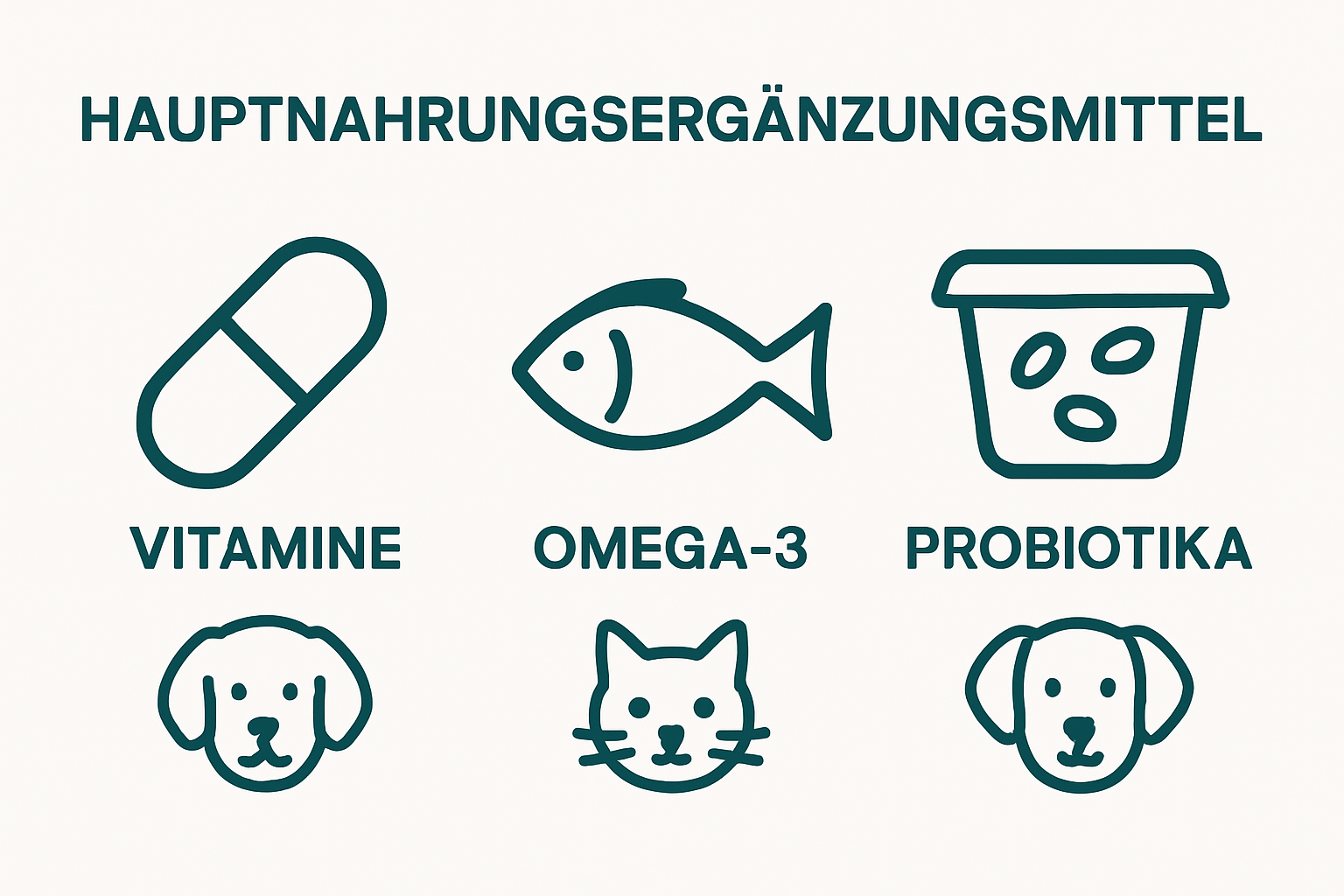 HAUPTNAHRUNGSERGÄNZUNGSMITTEL

VITAMINE

OMEGA-3

PROBIOTIKA