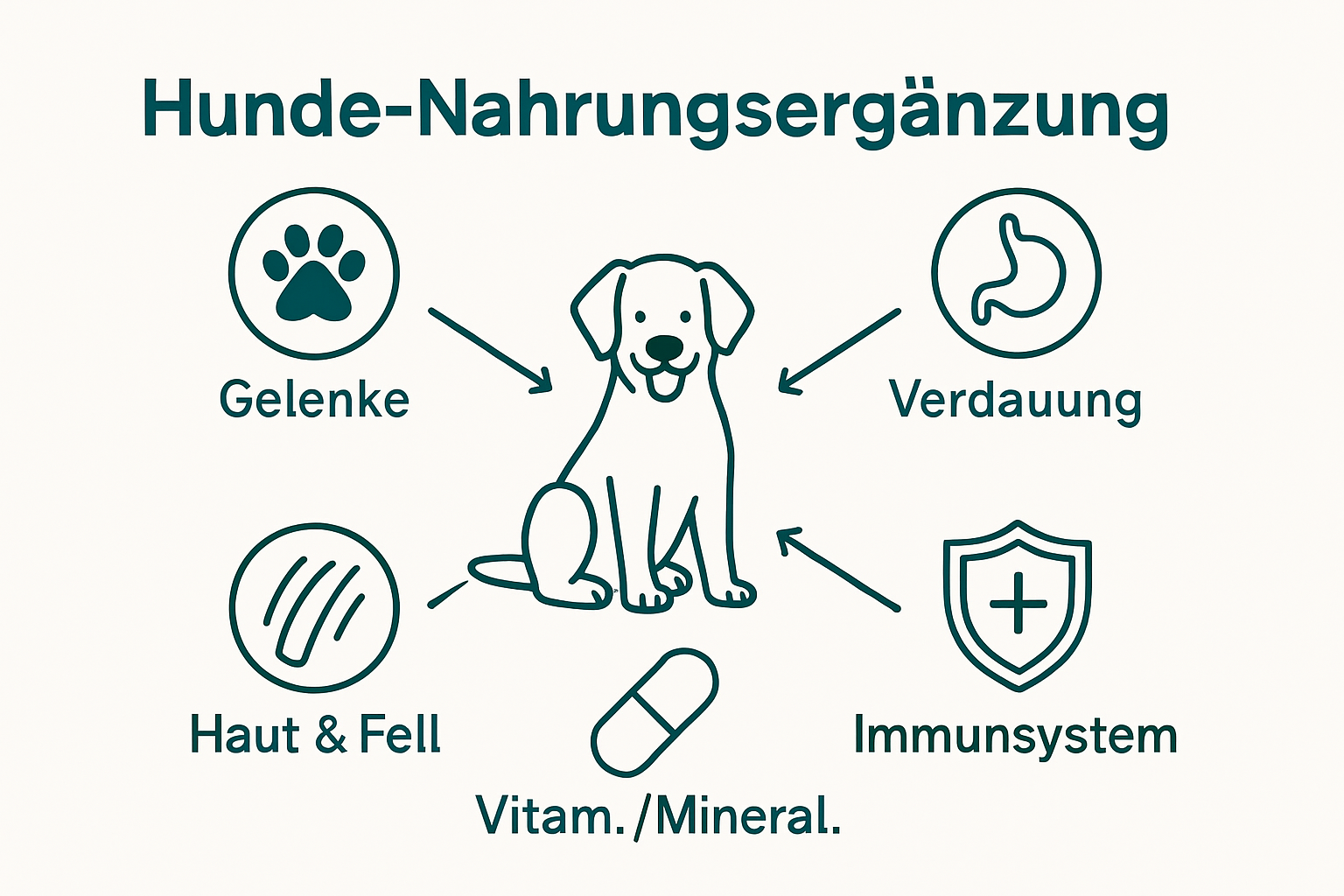 Hunde-Nahrungsergänzung

Gelenke

Verdauung

Haut & Fell

Immunsystem

Vitam./Mineral.