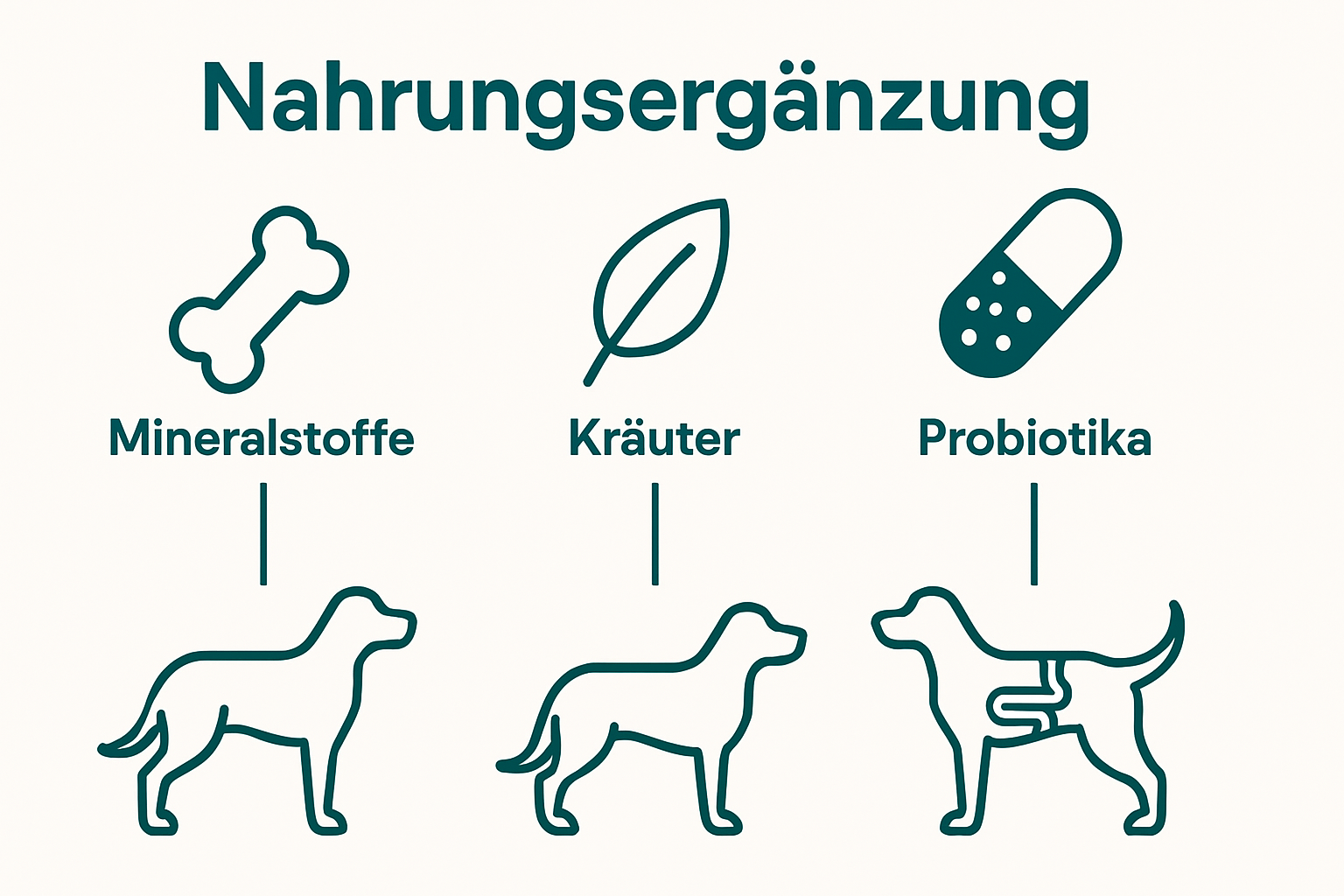 Nahrungsergänzung

Mineralstoffe

Kräuter

Probiotika