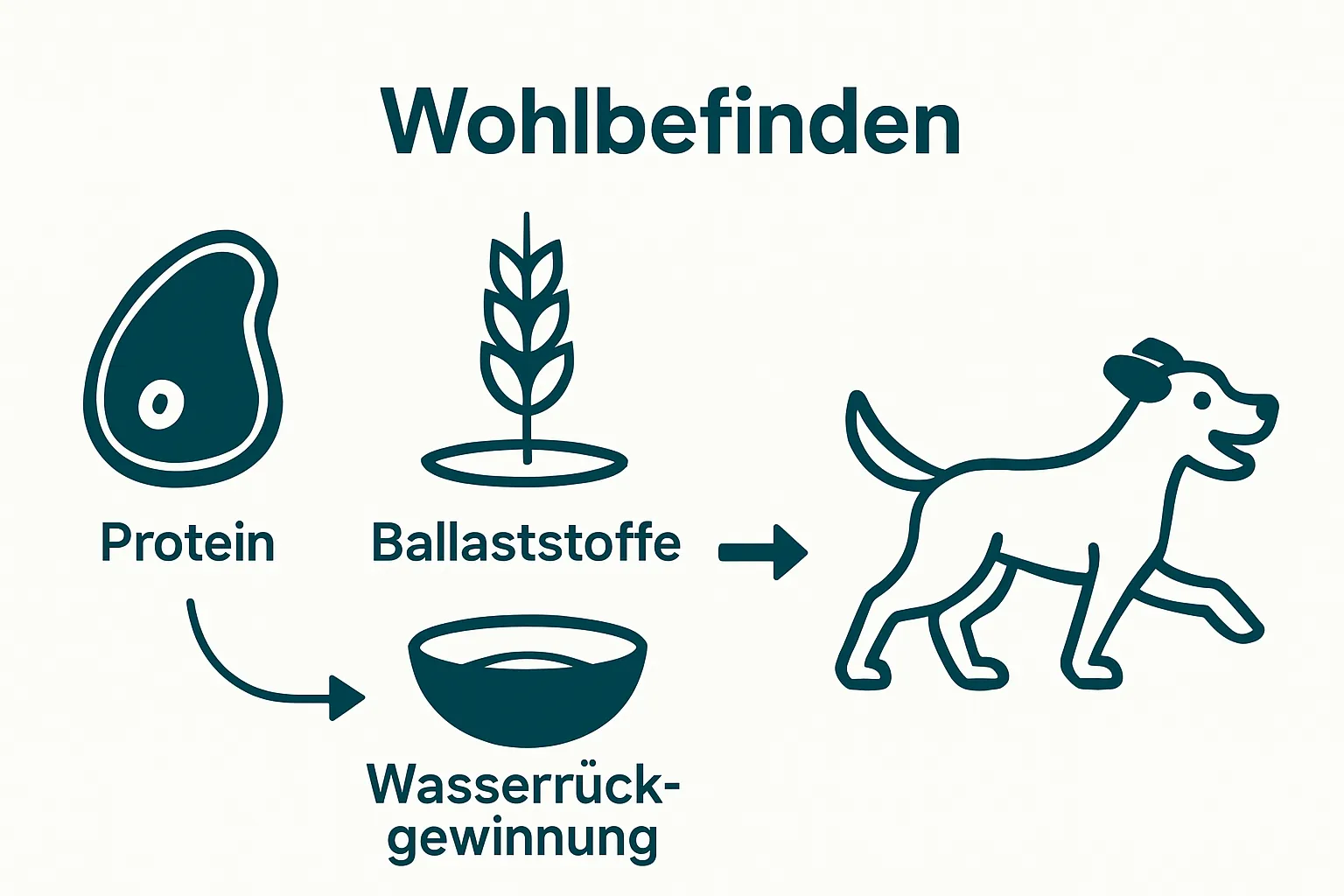 Wohlbefinden

Protein

Ballaststoffe

Wasserrückgewinnung