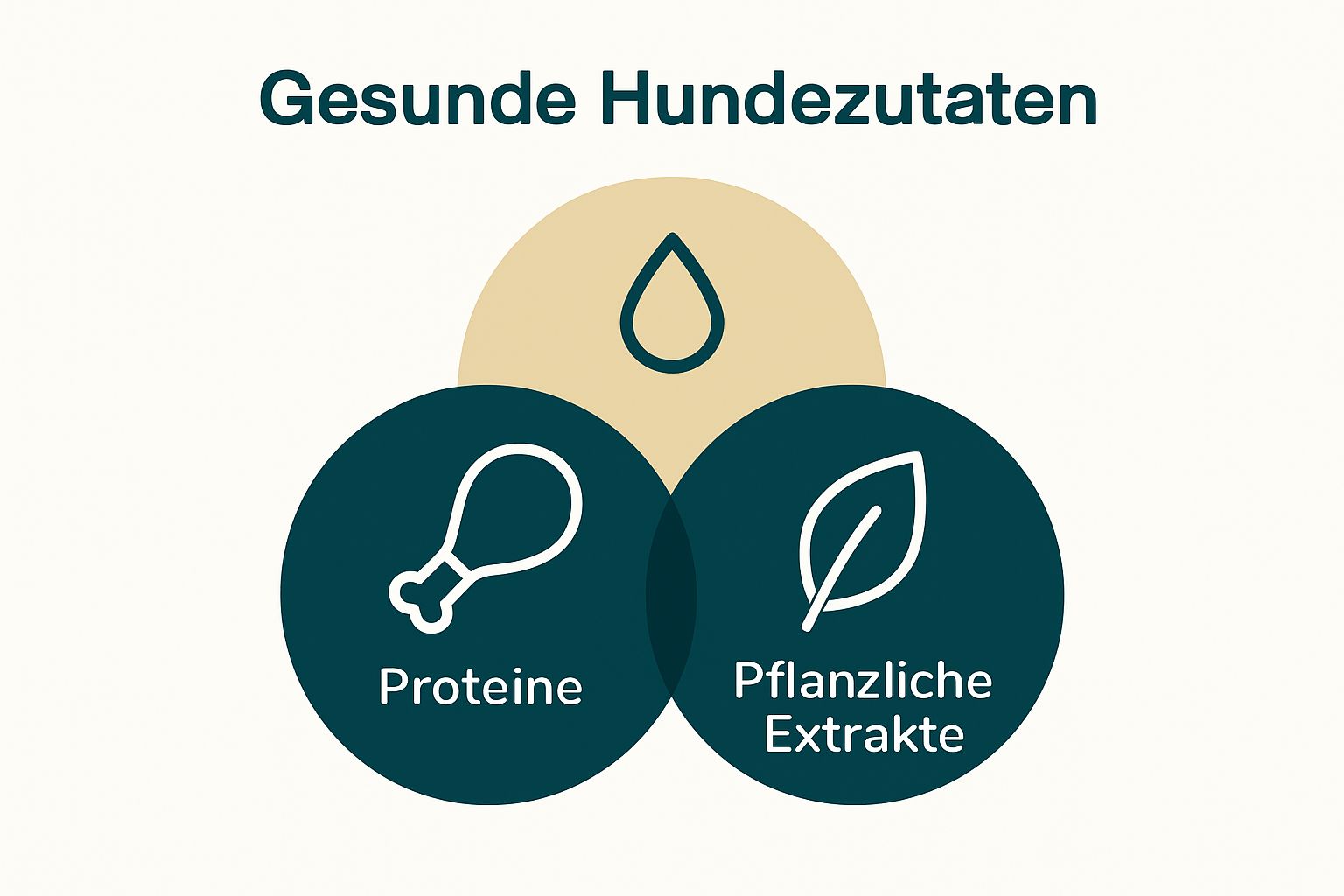 Gesunde Hundezutaten

Proteine

Pflanzliche Extrakte