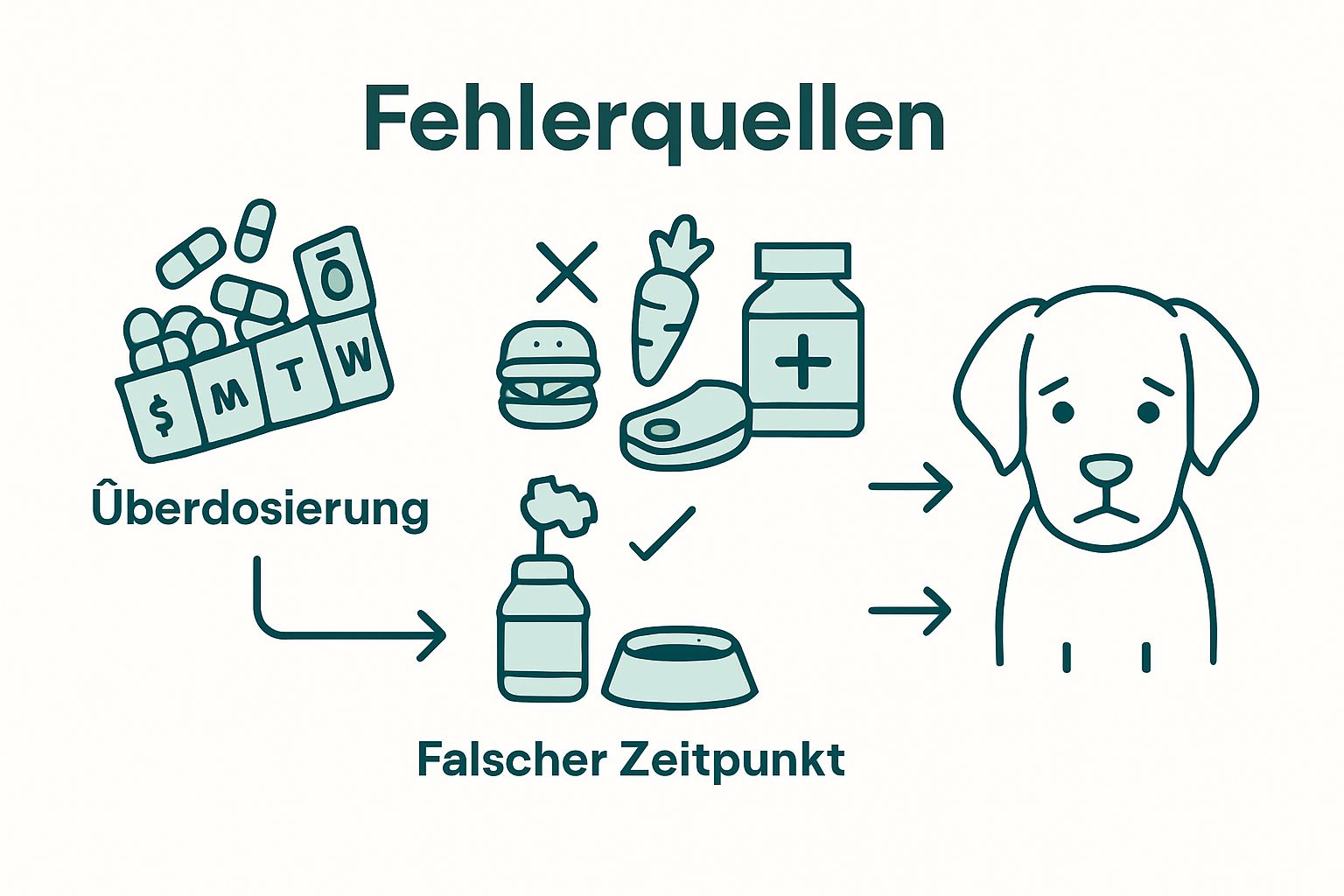 Fehlerquellen

Ō

$ M T W

Ûberdosierung

Falscher Zeitpunkt