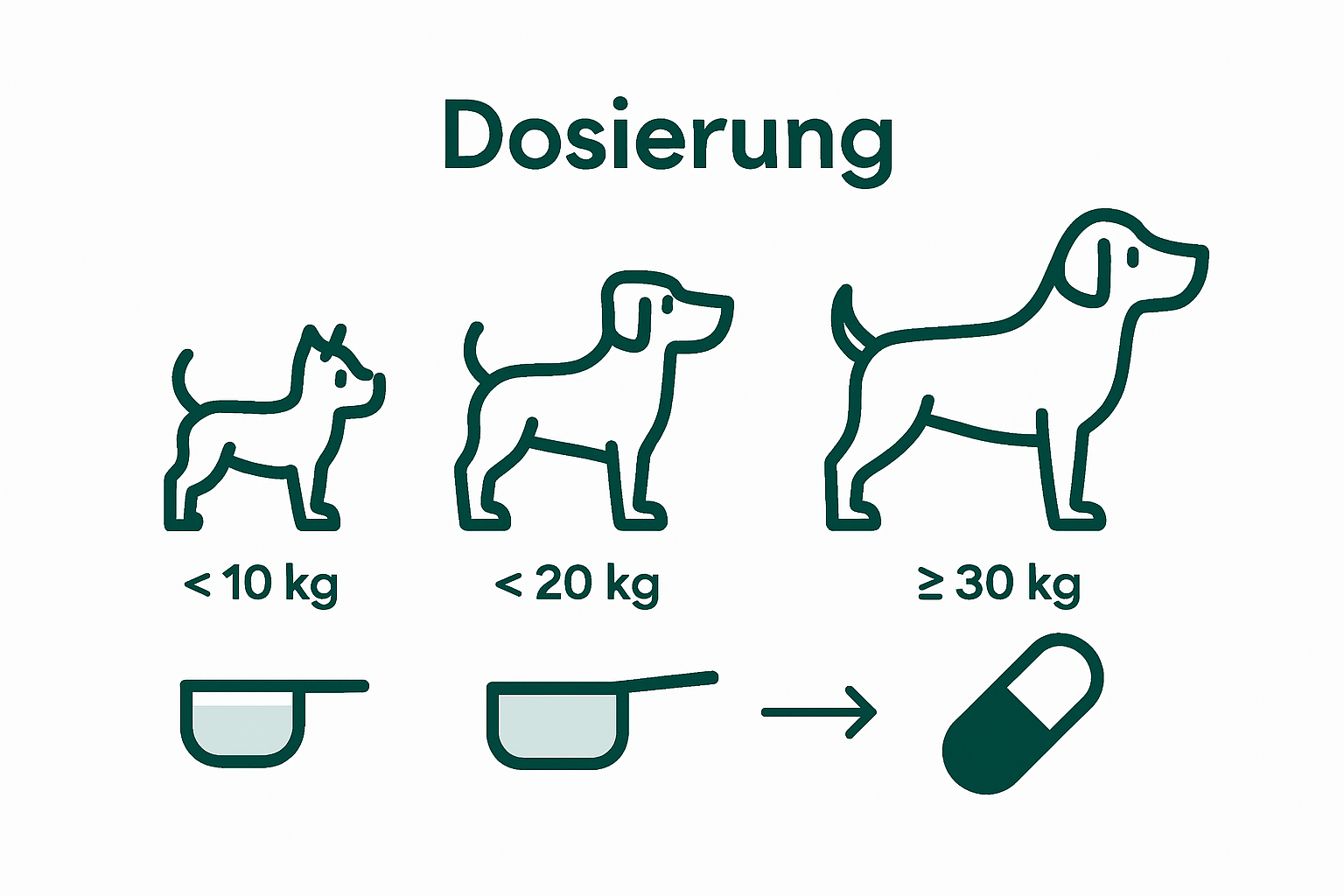 Dosierung

< 10 kg

< 20 kg

≥ 30 kg