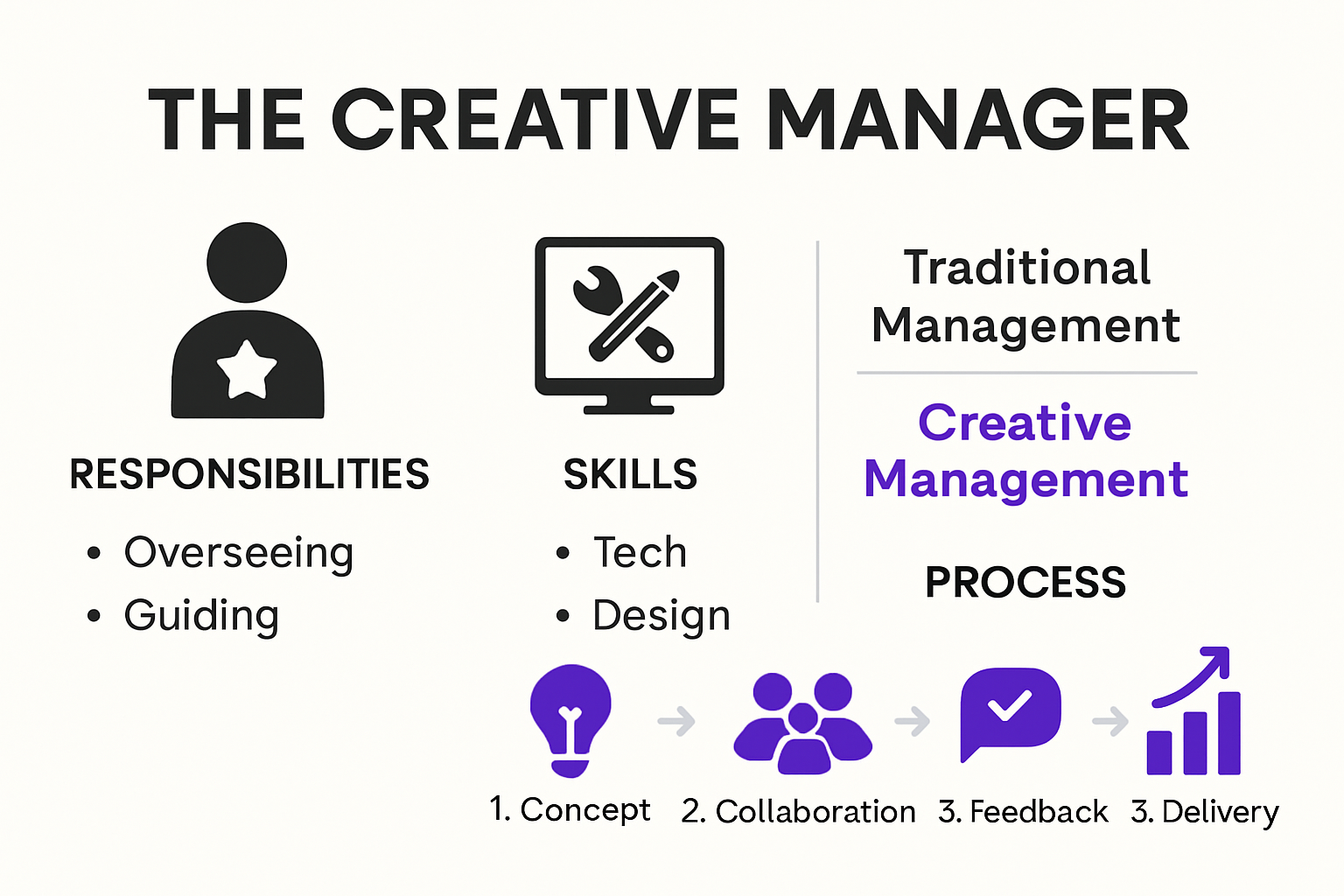 THE CREATIVE MANAGER

RESPONSIBILITIES

• Overseeing
• Guiding

SKILLS

• Tech
• Design

Traditional Management

Creative Management

PROCESS

1. Concept 2. Collaboration 3. Feedback 3. Delivery