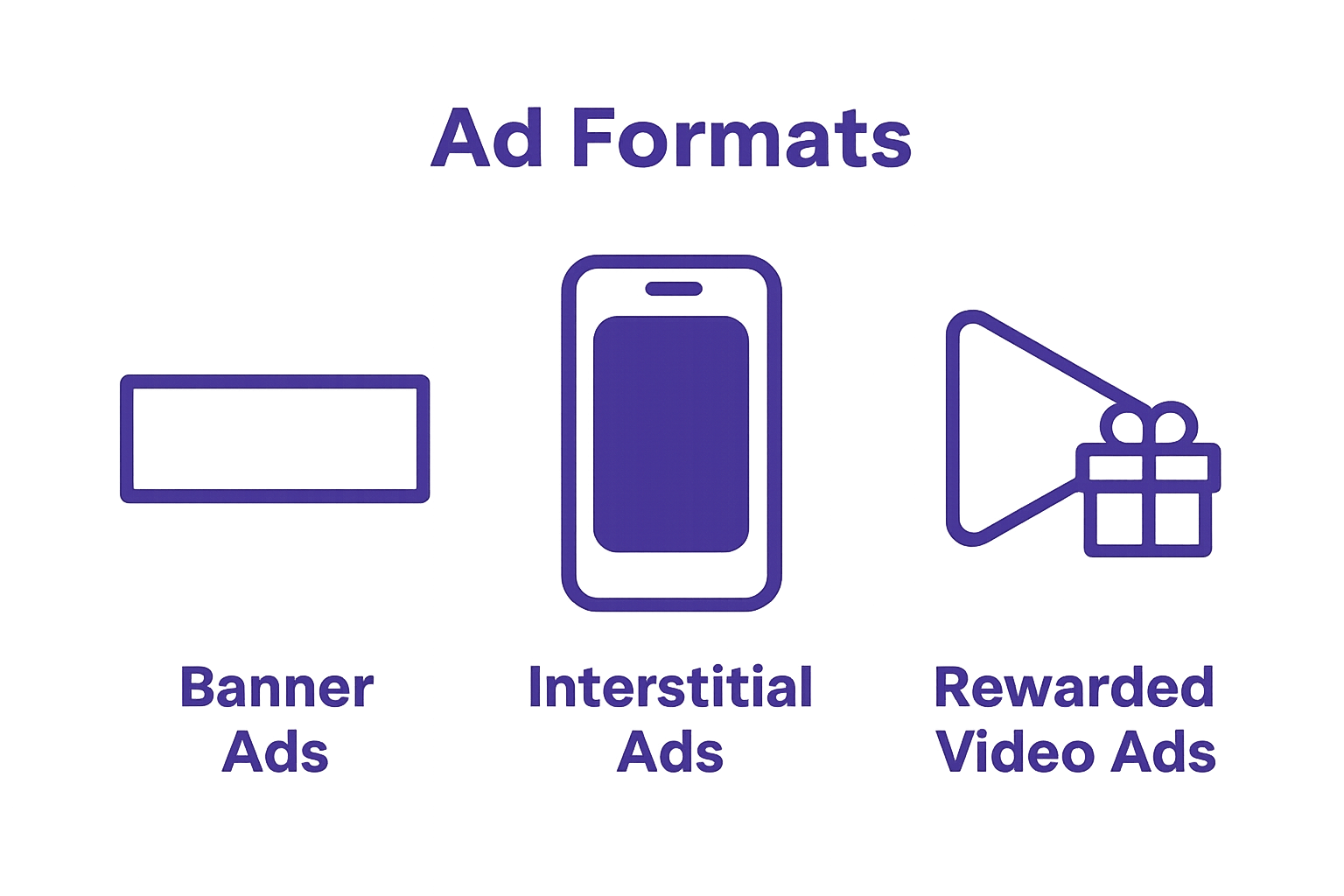 Ad Formats

Banner Ads

Interstitial Ads

Rewarded Video Ads