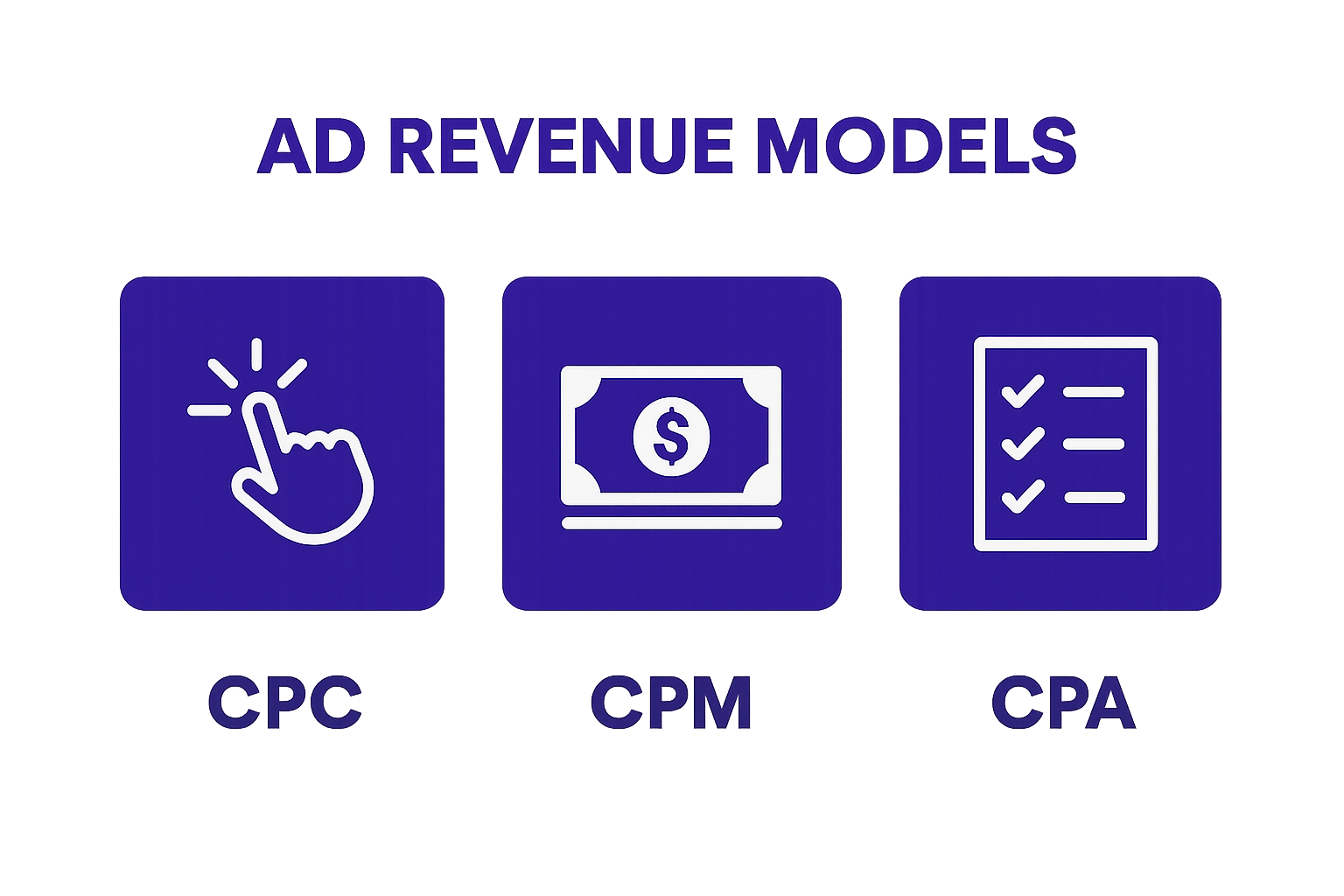 AD REVENUE MODELS

$

CPC

CPM

CPA