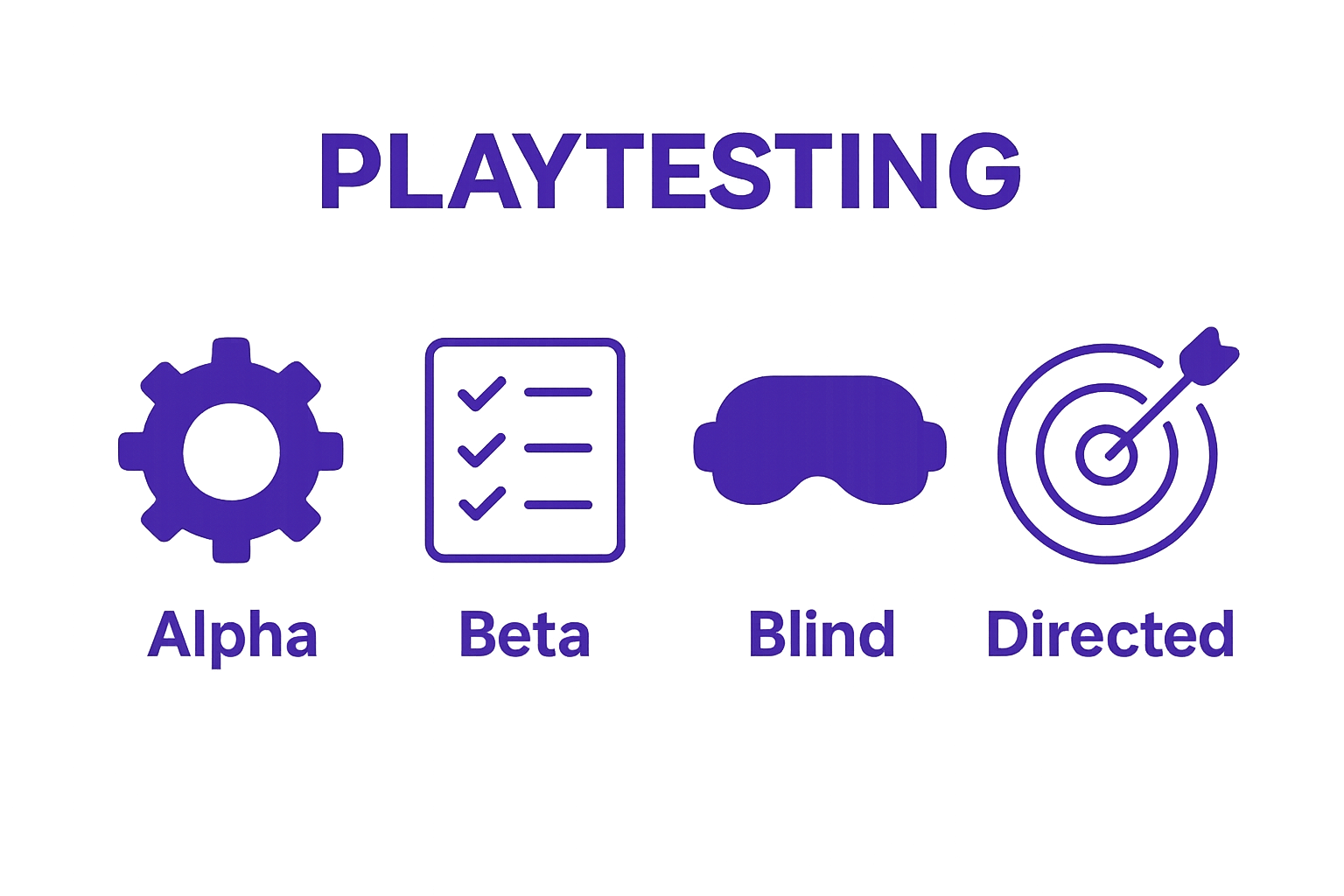 PLAYTESTING

Alpha

Beta

Blind

Directed