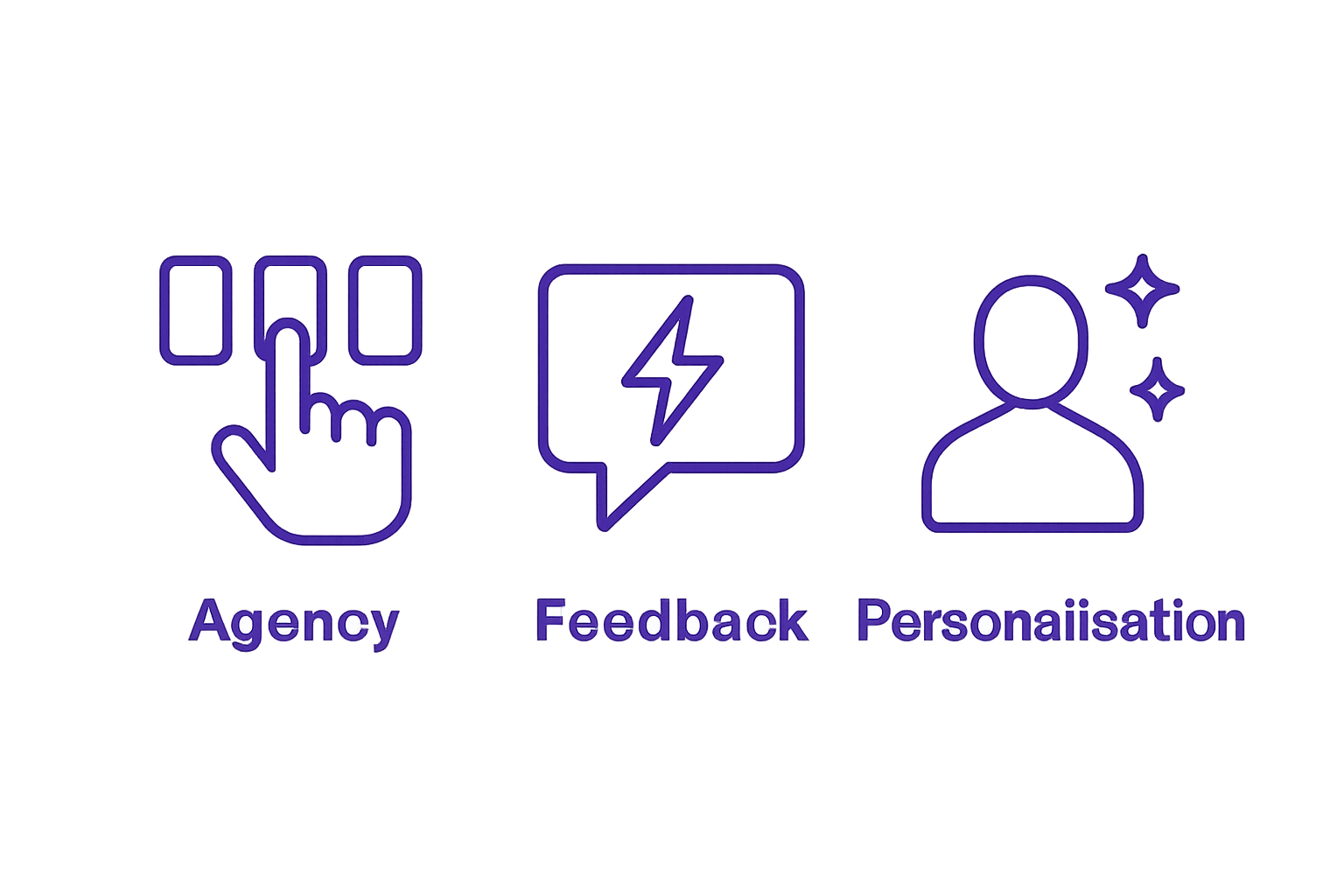 Agency

Feedback

Personaiisation