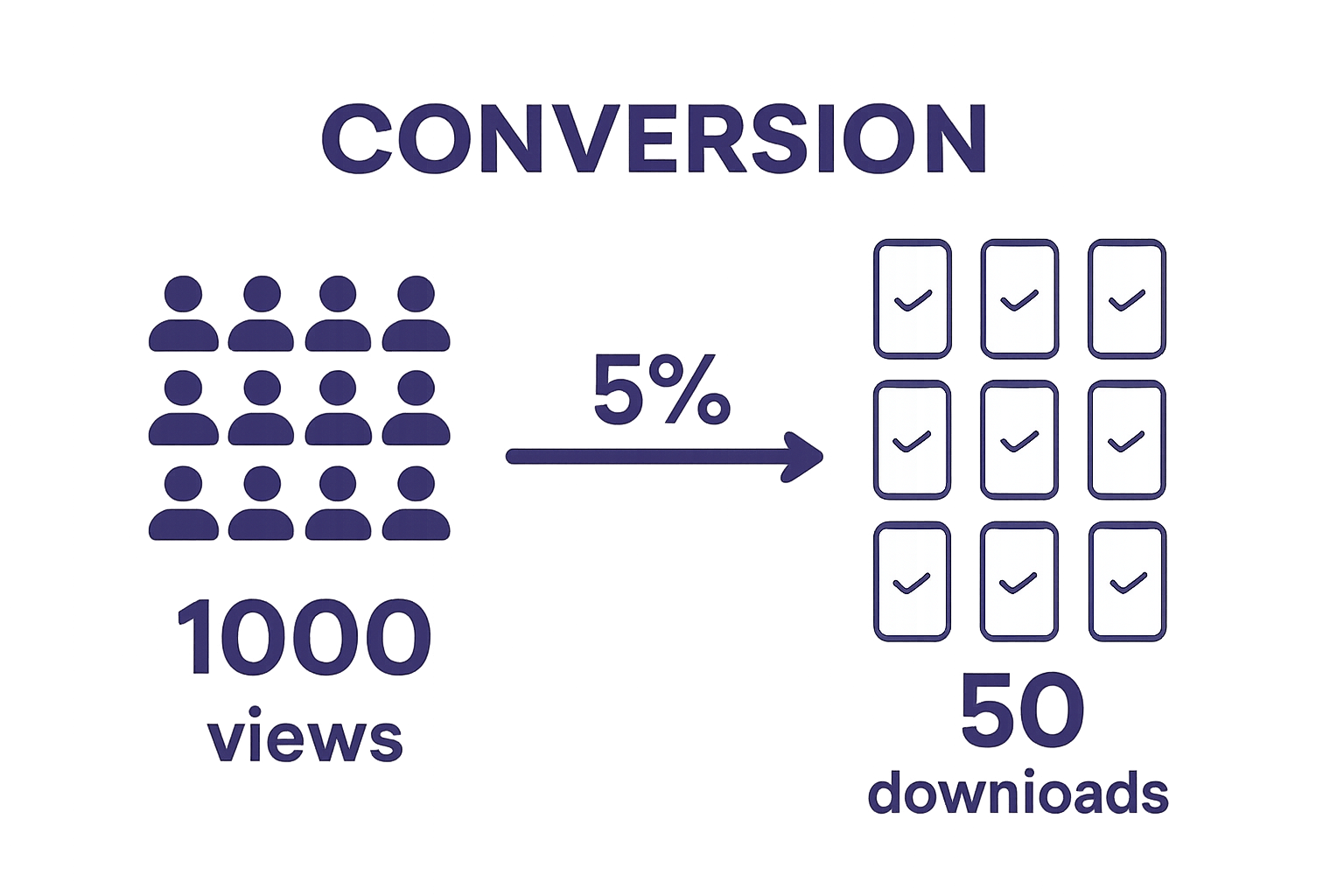 CONVERSION

1000
views

5%

50
downloads