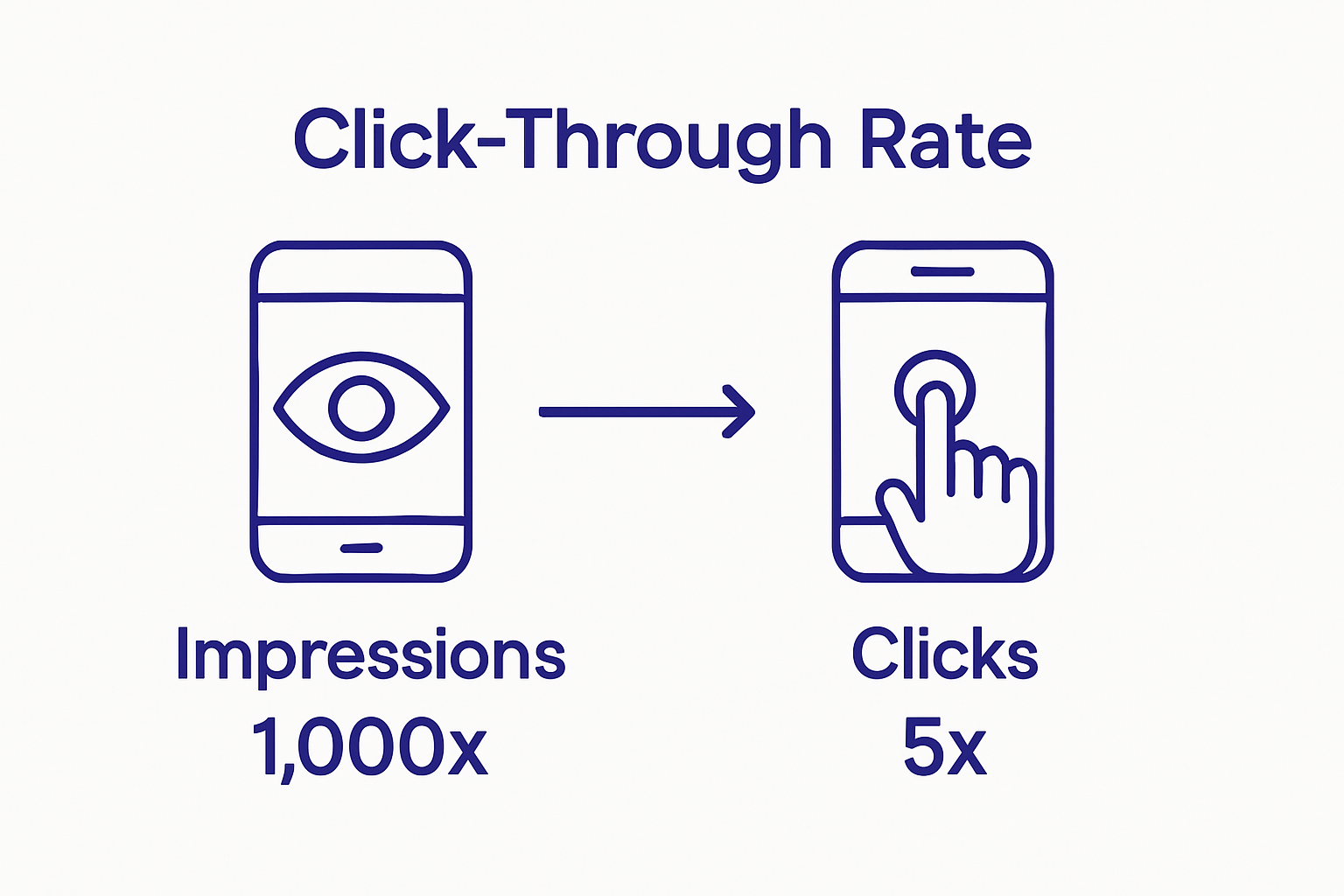 Click-Through Rate

Impressions
1,000x

Clicks
5x